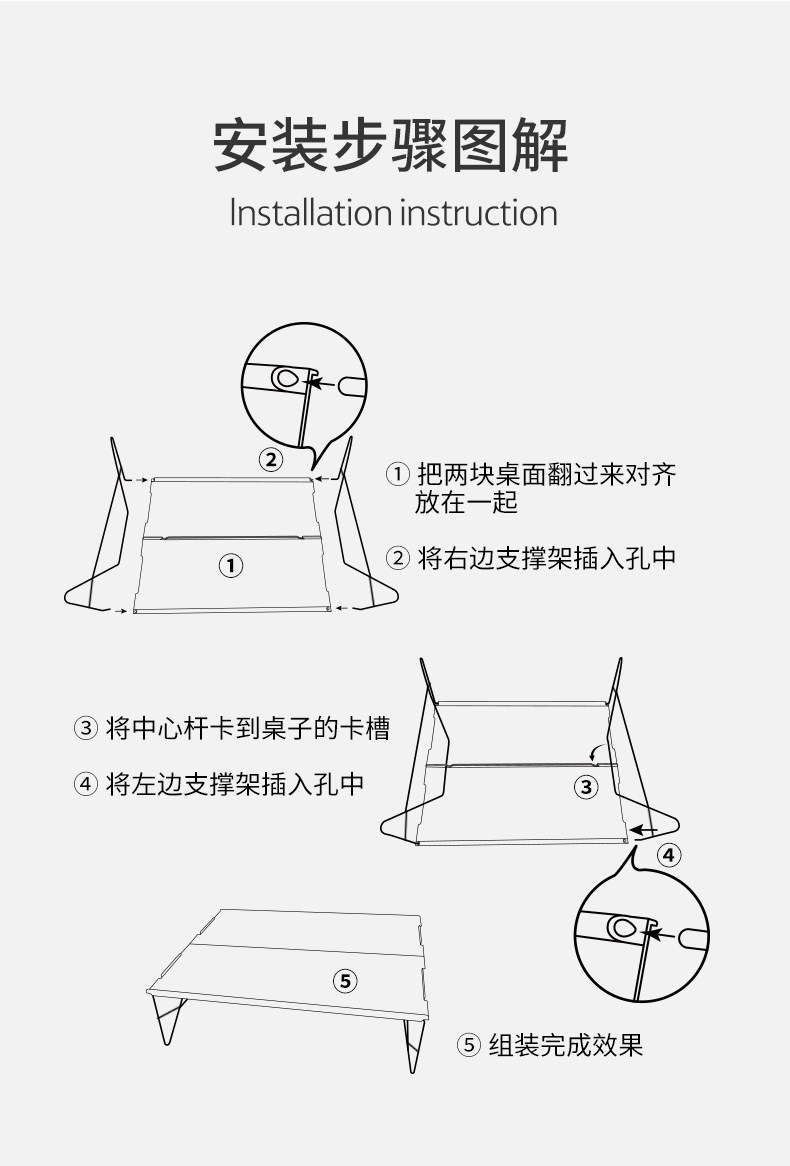 安装步骤图解

Installation instruction

②

①

① 把两块桌面翻过来对齐放在一起

② 将右边支撑架插入孔中

③ 将中心杆卡到桌子的卡槽

④ 将左边支撑架插入孔中

③

④

⑤

⑤ 组装完成效果