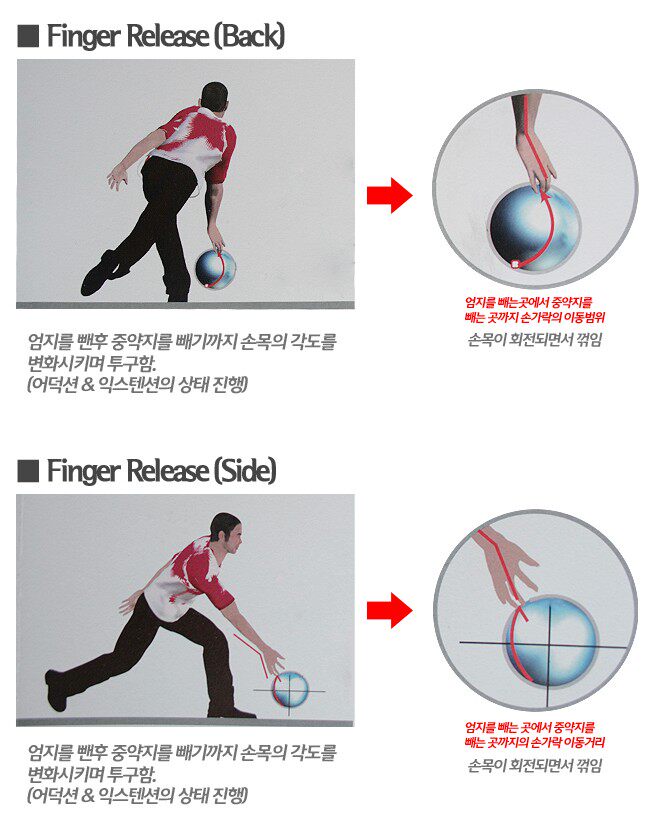 ■ Finger Release (Back)

엄지를 뺀후 중약지를 빼기까지 손목의 각도를 변화시키며 투구함.
(어덕션 & 익스텐션의 상태 진행)

엄지를 빼는곳에서 중약지를 빼는 곳까지 손가락의 이동범위

손목이 회전되면서 꺾임

■ Finger Release (Side)

엄지를 뺀후 중약지를 빼기까지 손목의 각도를 변화시키며 투구함.
(어덕션 & 익스텐션의 상태 진행)

엄지를 빼는 곳에서 중약지를 빼는 곳까지의 손가락 이동거리

손목이 회전되면서 꺾임