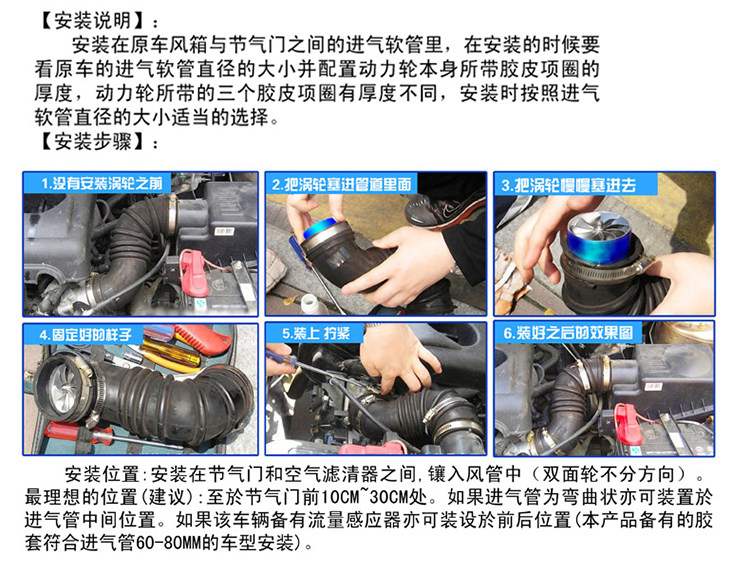 【安装说明】：

安装在原车风箱与节气门之间的进气软管里，在安装的时候要看原车的进气软管直径的大小并配置动力轮本身所带胶皮项圈的厚度，动力轮所带的三个胶皮项圈有厚度不同，安装时按照进气软管直径的大小适当的选择。

【安装步骤】：

1.没有安装涡轮之前

2.把涡轮塞进管道里面

3.把涡轮慢慢塞进去

4.固定好的样子

5.装上 拧紧

6.装好之后的效果图

安装位置:安装在节气门和空气滤清器之间,镶入风管中（双面轮不分方向）。最理想的位置(建议):至於节气门前10CM~30CM处。如果进气管为弯曲状亦可装置於进气管中间位置。如果该车辆备有流量感应器亦可装设於前后位置(本产品备有的胶套符合进气管60-80MM的车型安装)。