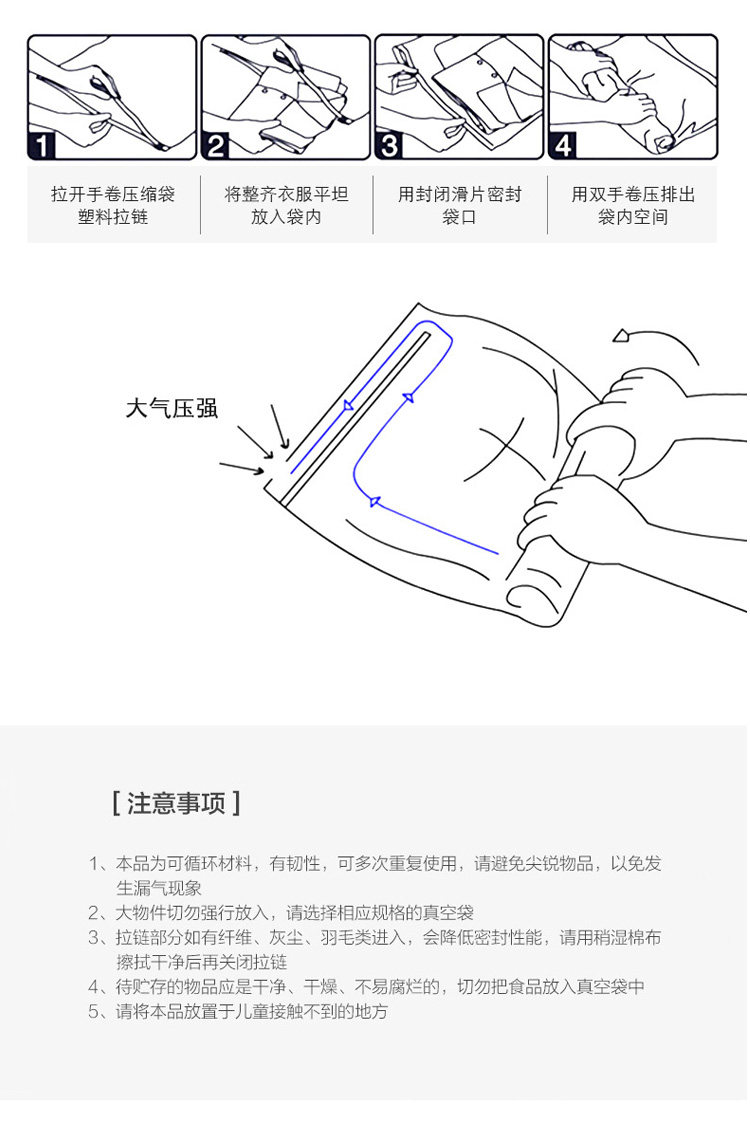 1
2
3
4

拉开手卷压缩袋塑料拉链

将整齐衣服平坦放入袋内

用封闭滑片密封袋口

用双手卷压排出袋内空间

大气压强

[ 注意事项 ]

1、本品为可循环材料，有韧性，可多次重复使用，请避免尖锐物品，以免发生漏气现象
2、大物件切勿强行放入，请选择相应规格的真空袋
3、拉链部分如有纤维、灰尘、羽毛类进入，会降低密封性能，请用稍湿棉布擦拭干净后再关闭拉链
4、待贮存的物品应是干净、干燥、不易腐烂的，切勿把食品放入真空袋中
5、请将本品放置于儿童接触不到的地方