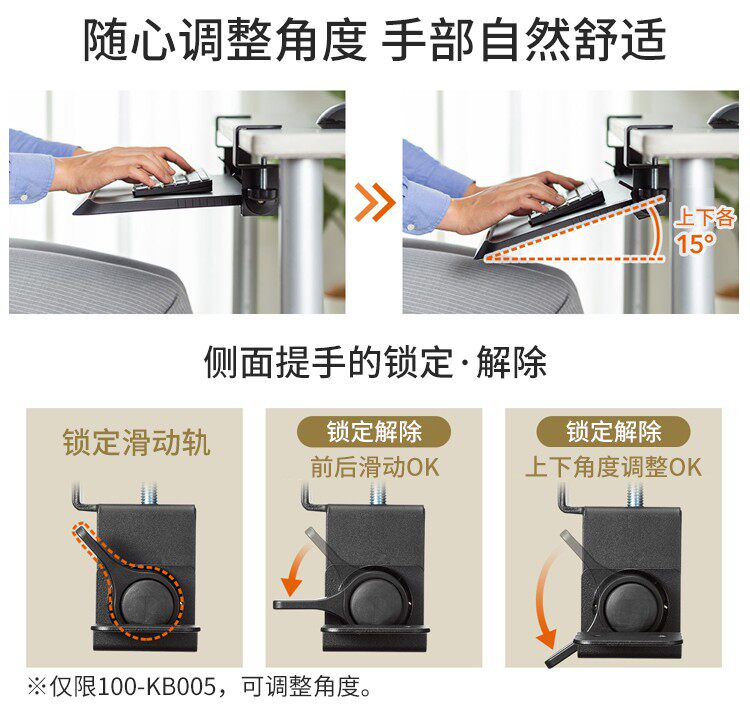 随心调整角度 手部自然舒适

上下各
15°

侧面提手的锁定·解除

锁定滑动轨

锁定解除
前后滑动OK

锁定解除
上下角度调整OK

※仅限100-KB005，可调整角度。