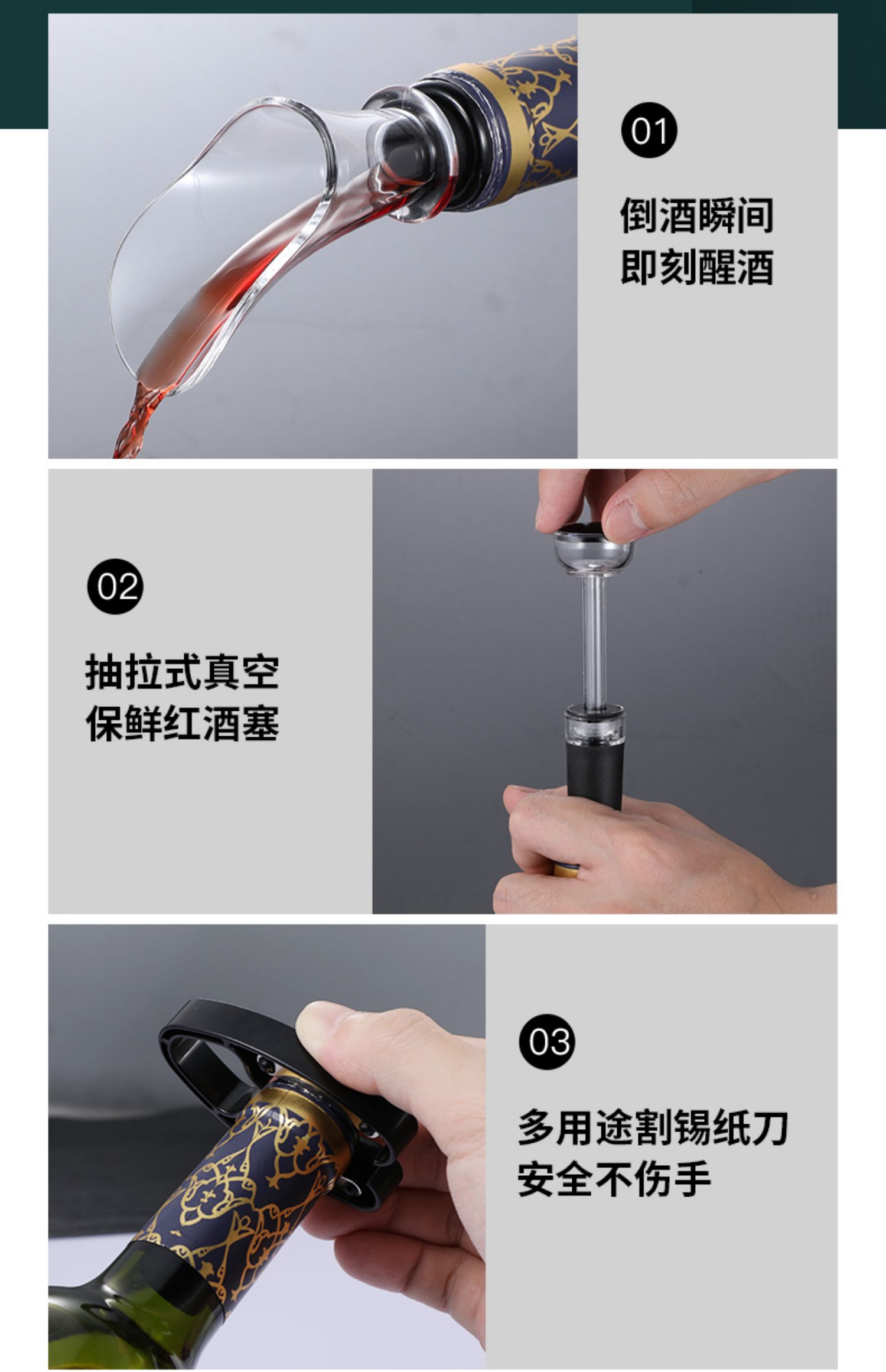 01

倒酒瞬间
即刻醒酒

02

抽拉式真空
保鲜红酒塞

03

多用途割锡纸刀
安全不伤手