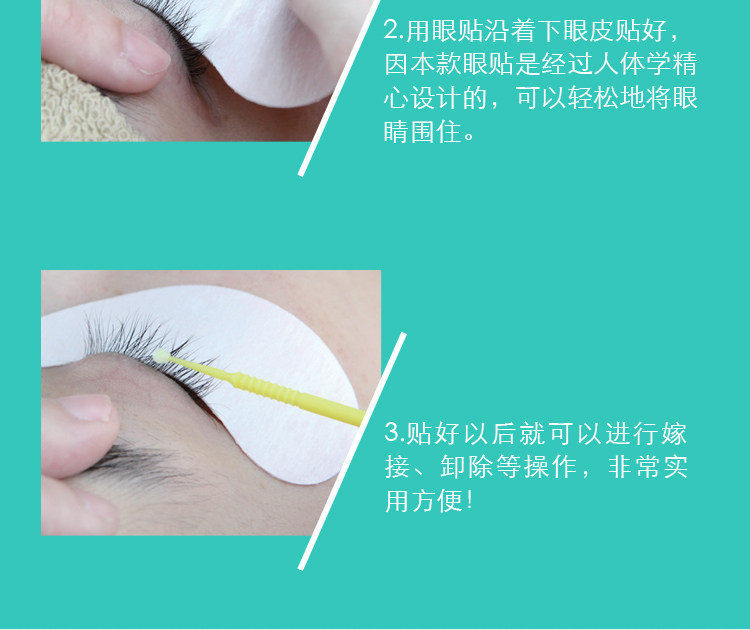 2.用眼贴沿着下眼皮贴好，因本款眼贴是经过人体学精心设计的，可以轻松地将眼睛围住。

3.贴好以后就可以进行嫁接、卸除等操作，非常实用方便！