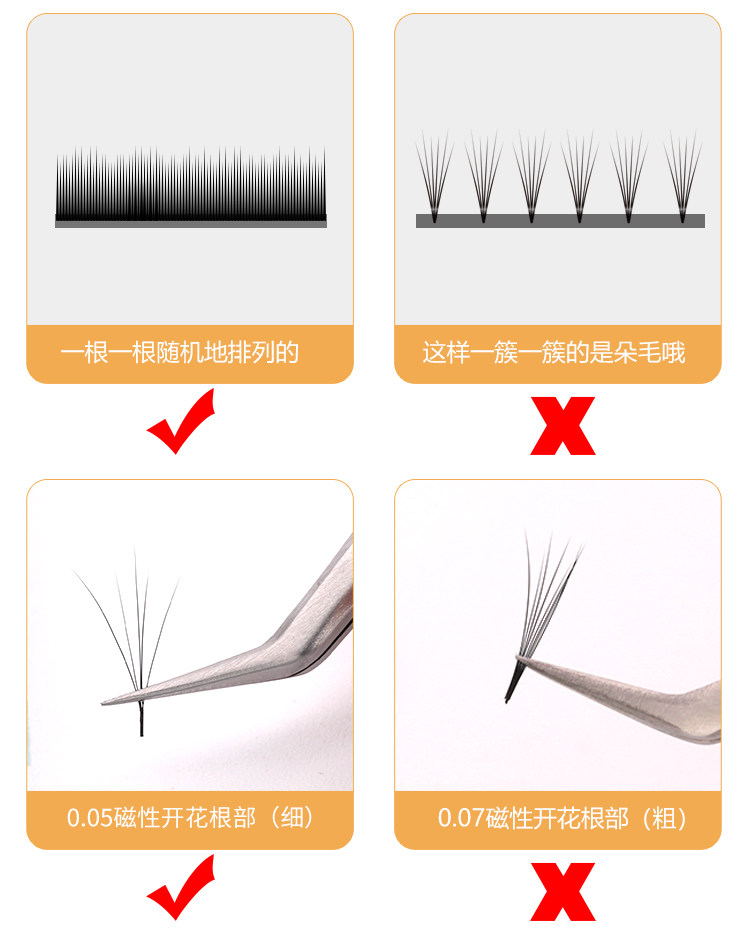 一根一根随机地排列的

这样一簇一簇的是朵毛哦

0.05磁性开花根部（细）

0.07磁性开花根部（粗）