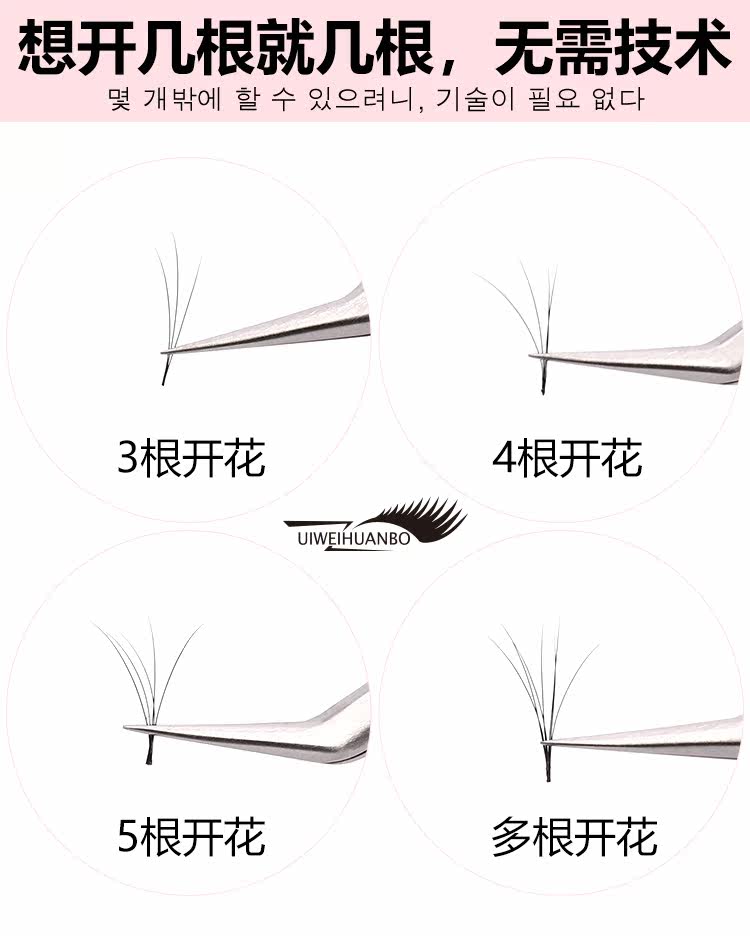 想开几根就几根，无需技术
몇 개밖에 할 수 있으려니, 기술이 필요 없다

3根开花

4根开花

UIWEIHUANBO

5根开花

多根开花