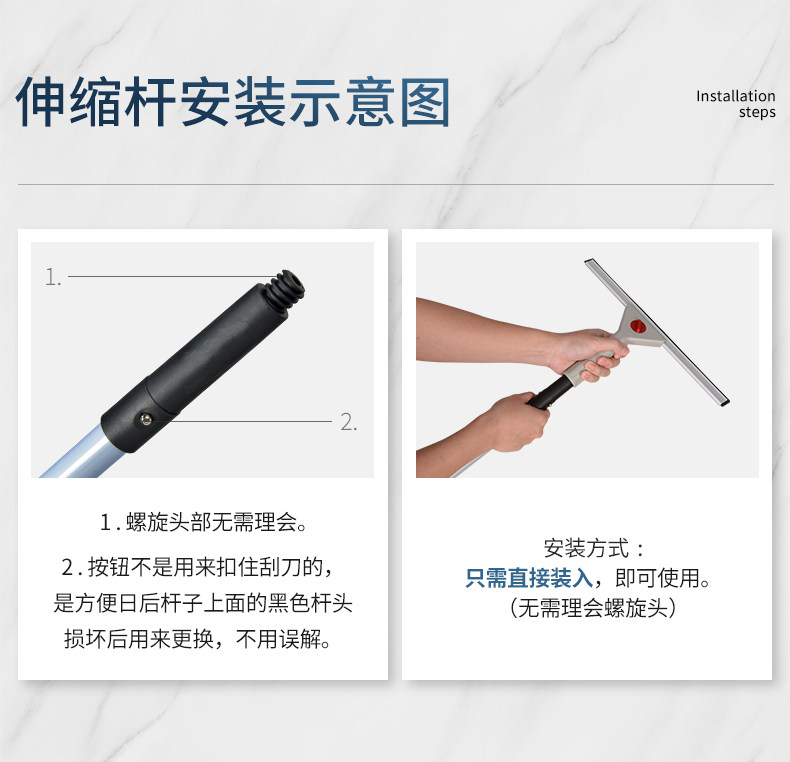 伸缩杆安装示意图

Installation steps

1.

2.

1. 螺旋头部无需理会。

2. 按钮不是用来扣住刮刀的，是方便日后杆子上面的黑色杆头损坏后用来更换，不用误解。

安装方式：
只需直接装入，即可使用。
（无需理会螺旋头）