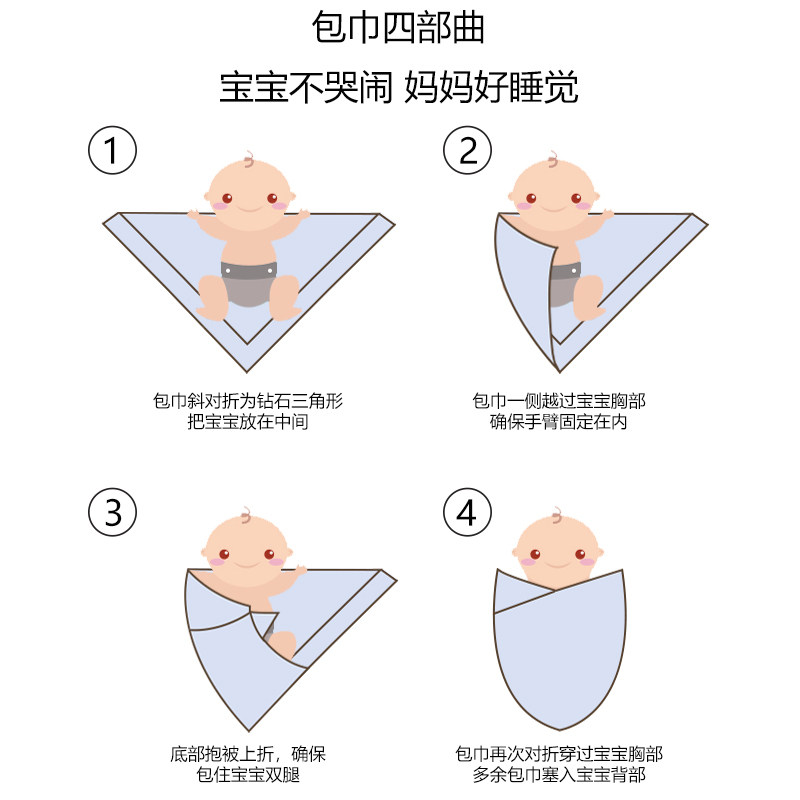 包巾四部曲

宝宝不哭闹 妈妈好睡觉

1

包巾斜对折为钻石三角形
把宝宝放在中间

2

包巾一侧越过宝宝胸部
确保手臂固定在内

3

底部抱被上折，确保
包住宝宝双腿

4

包巾再次对折穿过宝宝胸部
多余包巾塞入宝宝背部