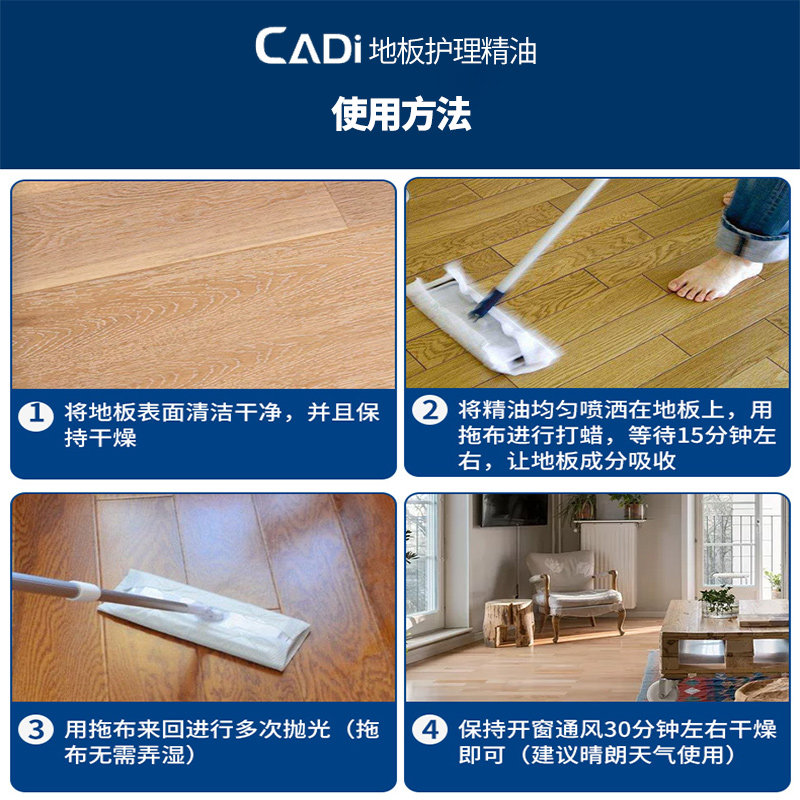 CADi 地板护理精油

使用方法

1 将地板表面清洁干净，并且保持干燥

2 将精油均匀喷洒在地板上，用拖布进行打蜡，等待15分钟左右，让地板成分吸收

3 用拖布来回进行多次抛光（拖布无需弄湿）

4 保持开窗通风30分钟左右干燥即可（建议晴朗天气使用）