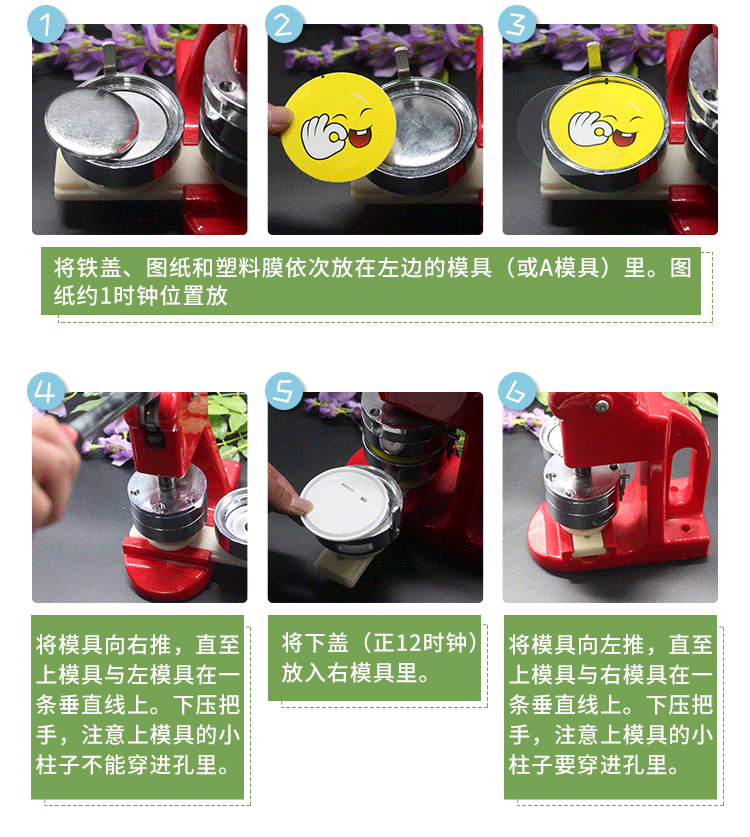 1

2

3

将铁盖、图纸和塑料膜依次放在左边的模具（或A模具）里。图纸约1时钟位置放

4

5

6

将模具向右推，直至上模具与左模具在一条垂直线上。下压把手，注意上模具的小柱子不能穿进孔里。

将下盖（正12时钟）放入右模具里。

将模具向左推，直至上模具与右模具在一条垂直线上。下压把手，注意上模具的小柱子要穿进孔里。