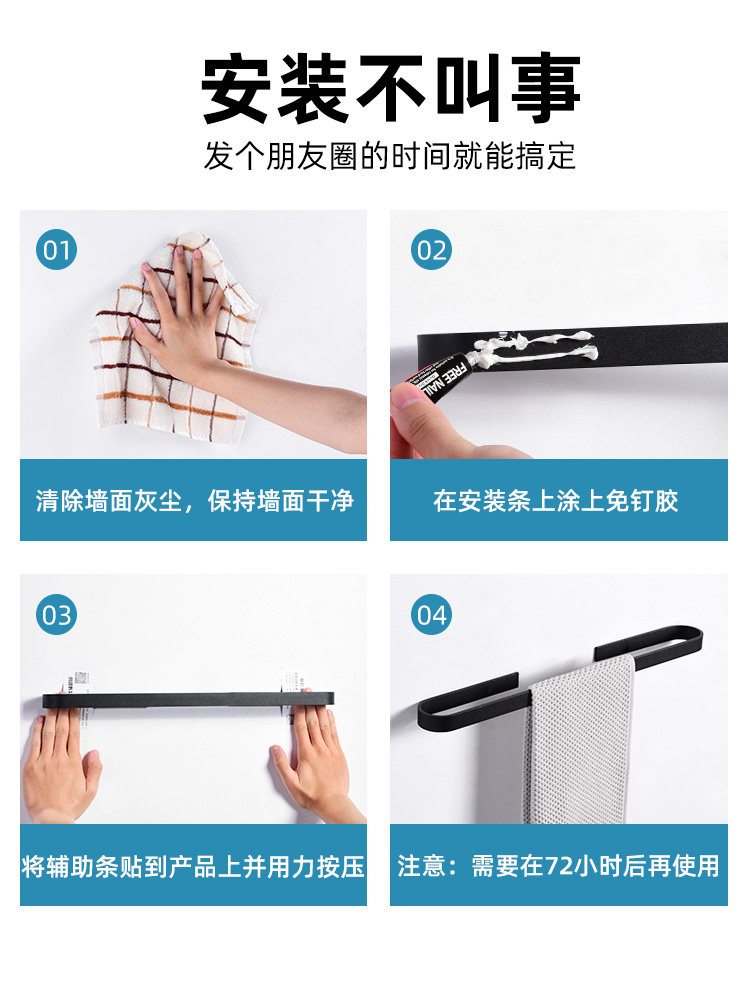 安装不叫事
发个朋友圈的时间就能搞定

01
清除墙面灰尘，保持墙面干净

02
FREE NAIL
在安装条上涂上免钉胶

03
将辅助条贴到产品上并用力按压

04
注意：需要在72小时后再使用