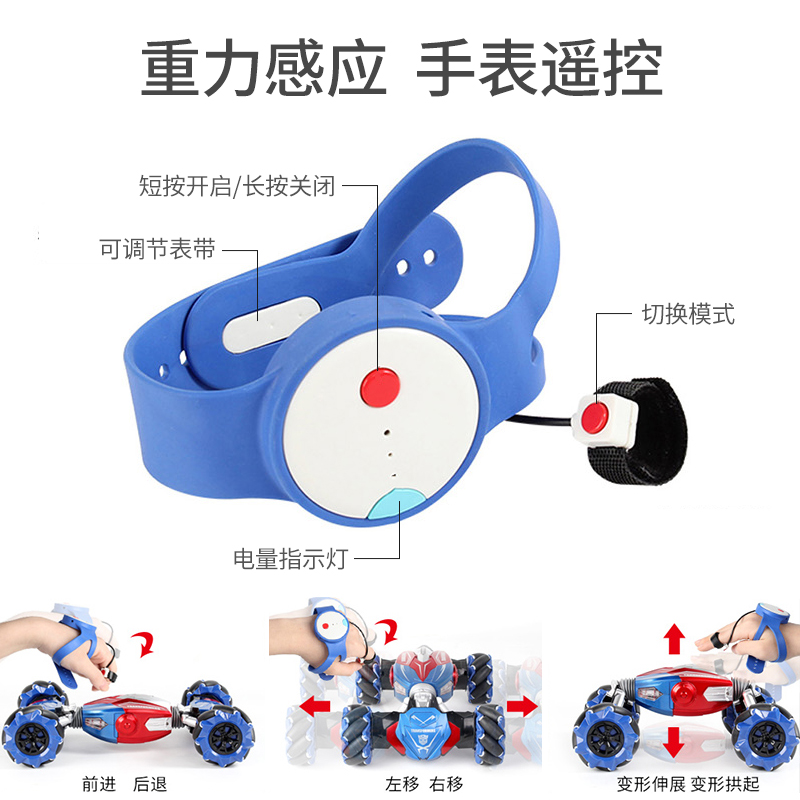 重力感应 手表遥控

短按开启/长按关闭

可调节表带

切换模式

电量指示灯

前进 后退

左移 右移

变形伸展 变形拱起