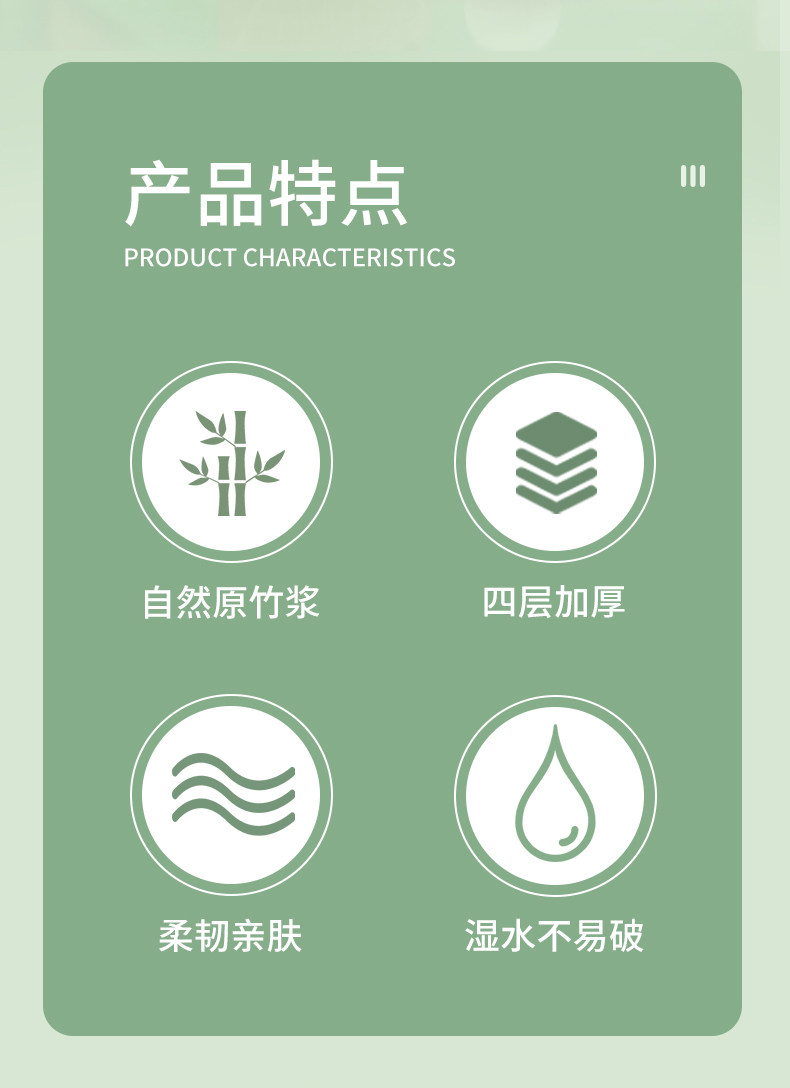 产品特点

PRODUCT CHARACTERISTICS

自然原竹浆

四层加厚

柔韧亲肤

湿水不易破