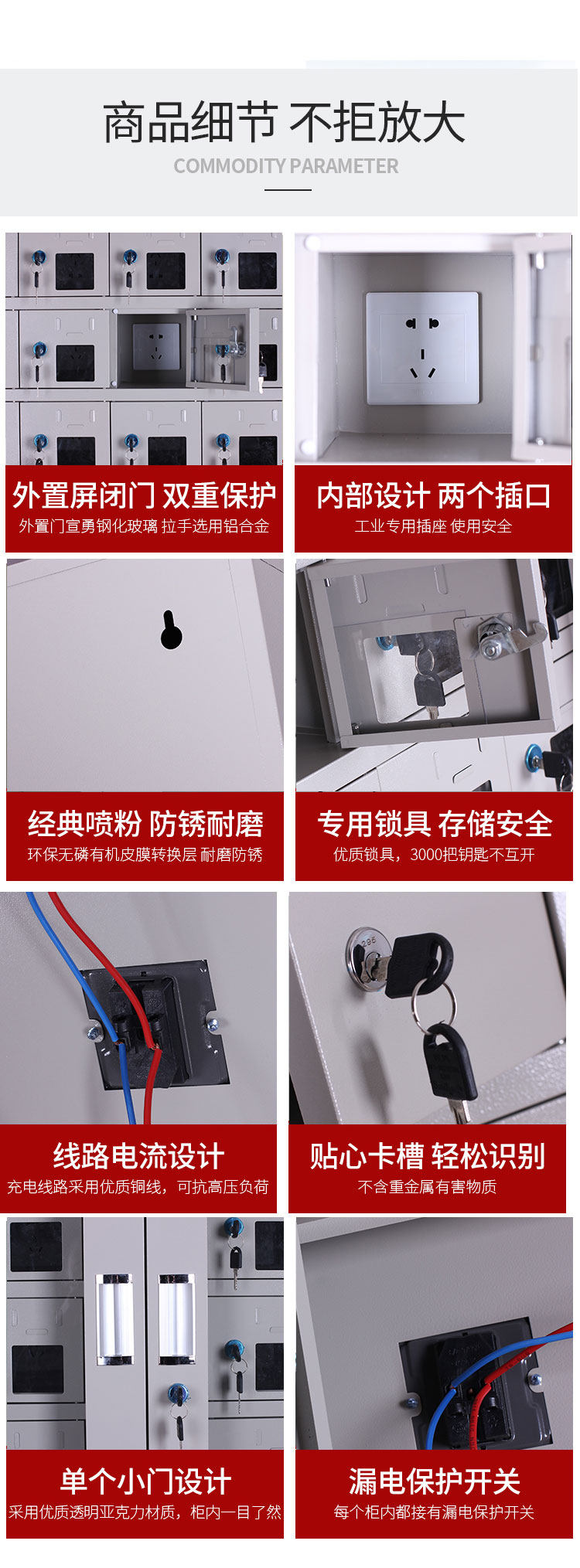 商品细节 不拒放大
COMMODITY PARAMETER

外置屏闭门 双重保护
外置门宣勇钢化玻璃 拉手选用铝合金

内部设计 两个插口
工业专用插座 使用安全

经典喷粉 防锈耐磨
环保无磷有机皮膜转换层 耐磨防锈

专用锁具 存储安全
优质锁具，3000把钥匙不互开

线路电流设计
充电线路采用优质铜线，可抗高压负荷

贴心卡槽 轻松识别
不含重金属有害物质

单个小门设计
采用优质透明亚克力材质，柜内一目了然

漏电保护开关
每个柜内都接有漏电保护开关