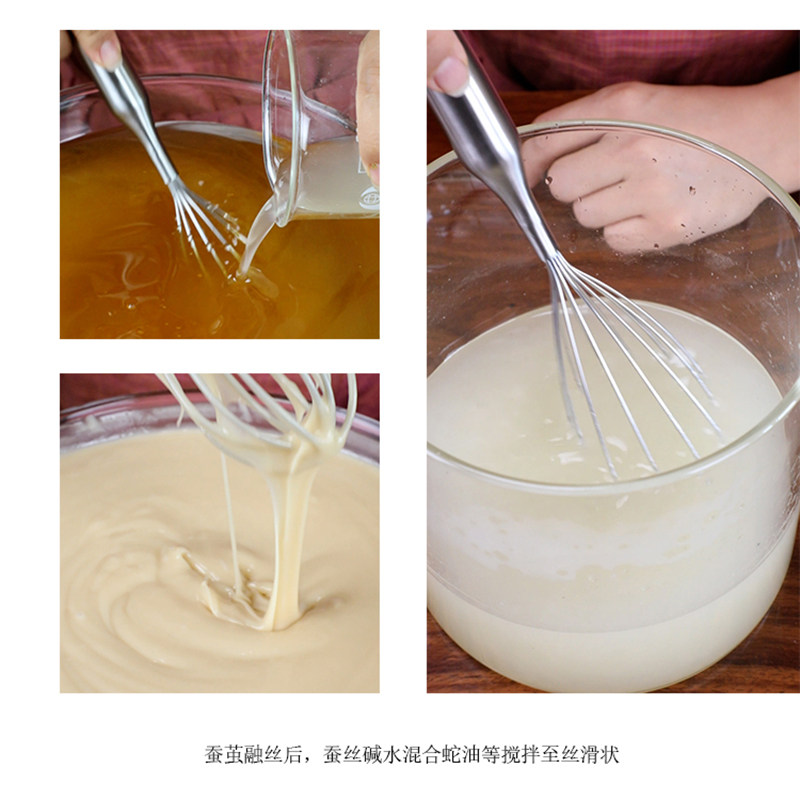 蚕茧融丝后，蚕丝碱水混合蛇油等搅拌至丝滑状