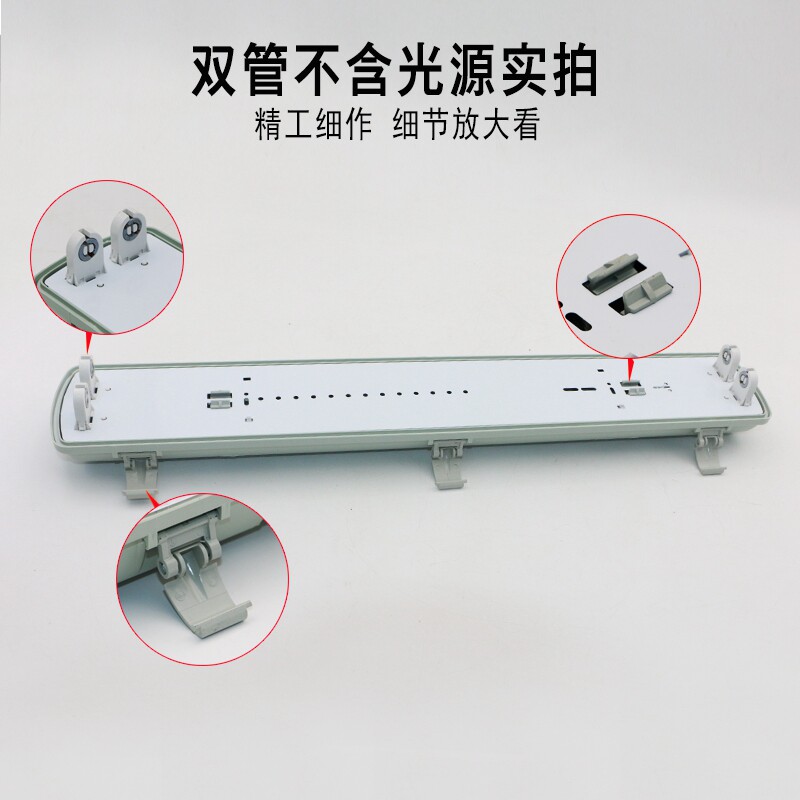 双管不含光源实拍
精工细作 细节放大看