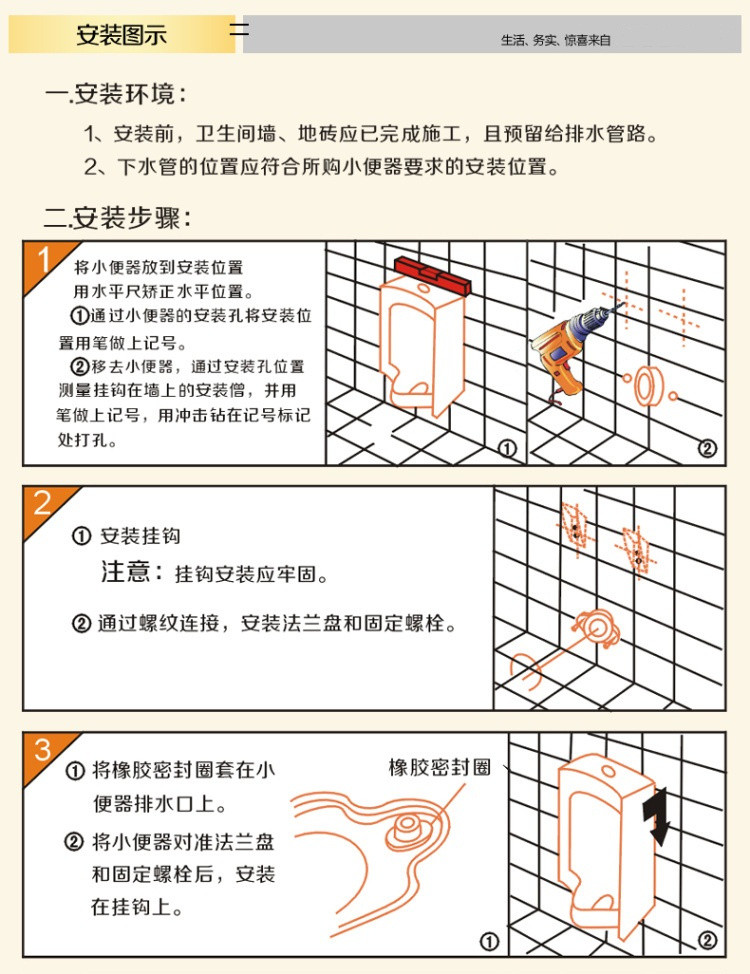 安装图示

生活、务实、惊喜来自

一.安装环境：

1、安装前，卫生间墙、地砖应已完成施工，且预留给排水管路。

2、下水管的位置应符合所购小便器要求的安装位置。

二.安装步骤：

1

将小便器放到安装位置用水平尺矫正水平位置。

①通过小便器的安装孔将安装位置用笔做上记号。

②移去小便器，通过安装孔位置测量挂钩在墙上的安装僧，并用笔做上记号，用冲击钻在记号标记处打孔。

①

②

2

① 安装挂钩

注意：挂钩安装应牢固。

② 通过螺纹连接，安装法兰盘和固定螺栓。

3

① 将橡胶密封圈套在小便器排水口上。

② 将小便器对准法兰盘和固定螺栓后，安装在挂钩上。

橡胶密封圈

①

②