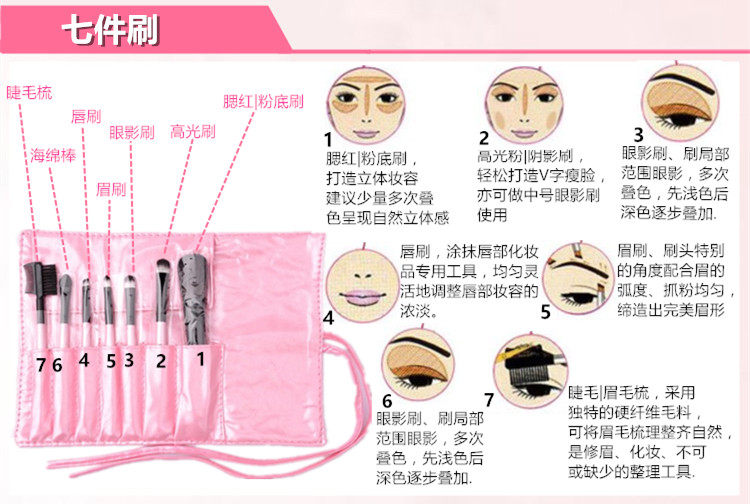 七件刷

睫毛梳
海绵棒
唇刷
眉刷
眼影刷
高光刷
腮红|粉底刷

7 6 4 5 3 2 1

1
腮红|粉底刷，打造立体妆容 建议少量多次叠色呈现自然立体感

2
高光粉|阴影刷，轻松打造V字瘦脸，亦可做中号眼影刷使用

3
眼影刷、刷局部范围眼影，多次叠色，先浅色后深色逐步叠加.

4
唇刷，涂抹唇部化妆品专用工具，均匀灵活地调整唇部妆容的浓淡。

5
眉刷、刷头特别的角度配合眉的弧度、抓粉均匀，缔造出完美眉形

6
眼影刷、刷局部范围眼影，多次叠色，先浅色后深色逐步叠加.

7
睫毛|眉毛梳，采用独特的硬纤维毛料，可将眉毛梳理整齐自然，是修眉、化妆、不可或缺少的整理工具.