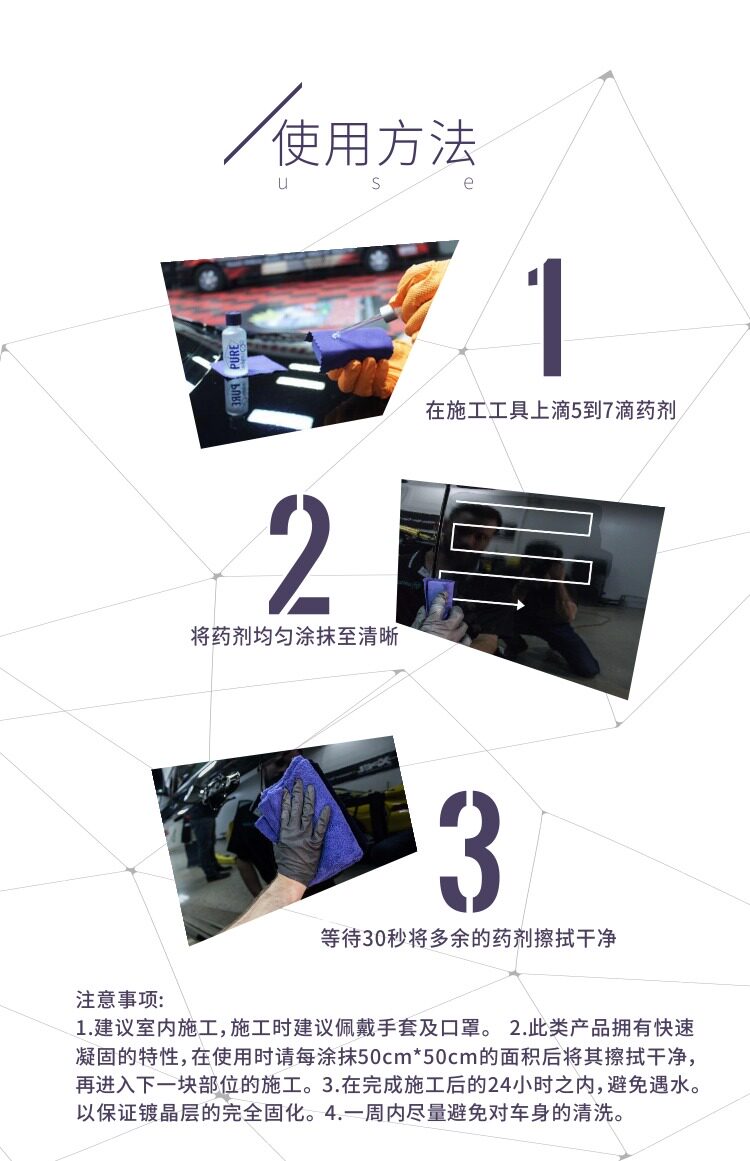 使用方法
u s e

PURE

1
在施工工具上滴5到7滴药剂

2
将药剂均匀涂抹至清晰

3
等待30秒将多余的药剂擦拭干净

注意事项:
1.建议室内施工，施工时建议佩戴手套及口罩。 2.此类产品拥有快速凝固的特性，在使用时请每涂抹50cm*50cm的面积后将其擦拭干净，再进入下一块部位的施工。3.在完成施工后的24小时之内，避免遇水。以保证镀晶层的完全固化。4.一周内尽量避免对车身的清洗。