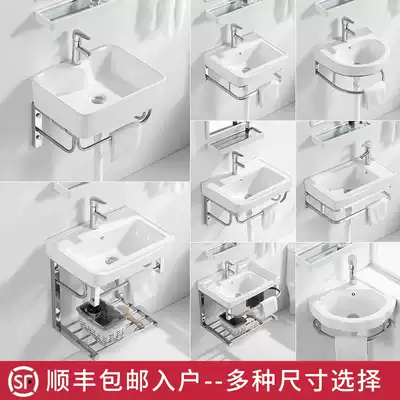 SF 顺丰包邮入户--多种尺寸选择