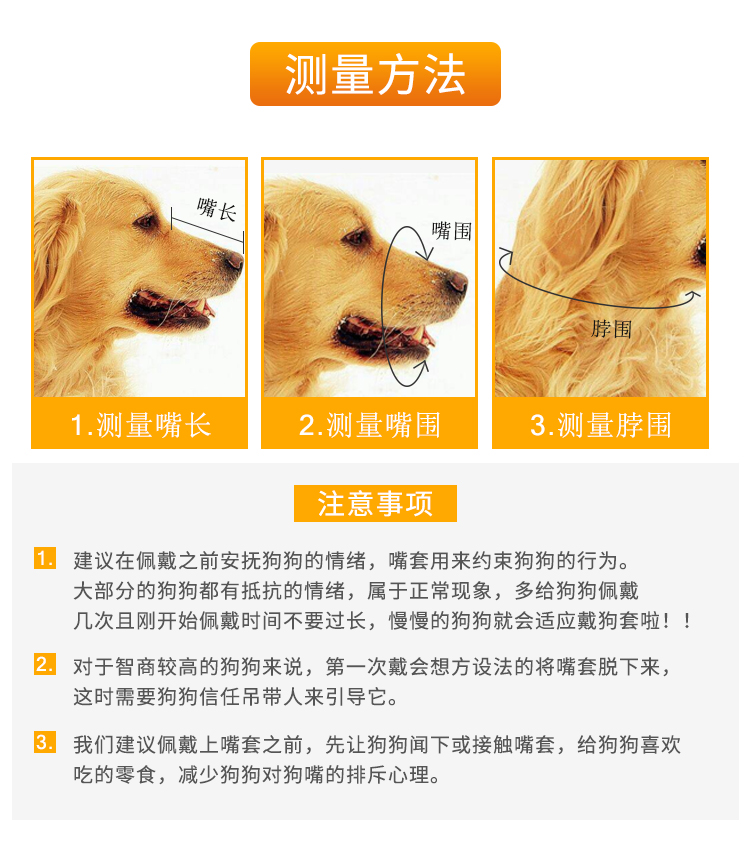 测量方法

嘴长

1.测量嘴长

嘴围

2.测量嘴围

脖围

3.测量脖围

注意事项

1. 建议在佩戴之前安抚狗狗的情绪，嘴套用来约束狗狗的行为。大部分的狗狗都有抵抗的情绪，属于正常现象，多给狗狗佩戴几次且刚开始佩戴时间不要过长，慢慢的狗狗就会适应戴狗套啦！！

2. 对于智商较高的狗狗来说，第一次戴会想方设法的将嘴套脱下来，这时需要狗狗信任吊带人来引导它。

3. 我们建议佩戴上嘴套之前，先让狗狗闻下或接触嘴套，给狗狗喜欢吃的零食，减少狗狗对狗嘴的排斥心理。