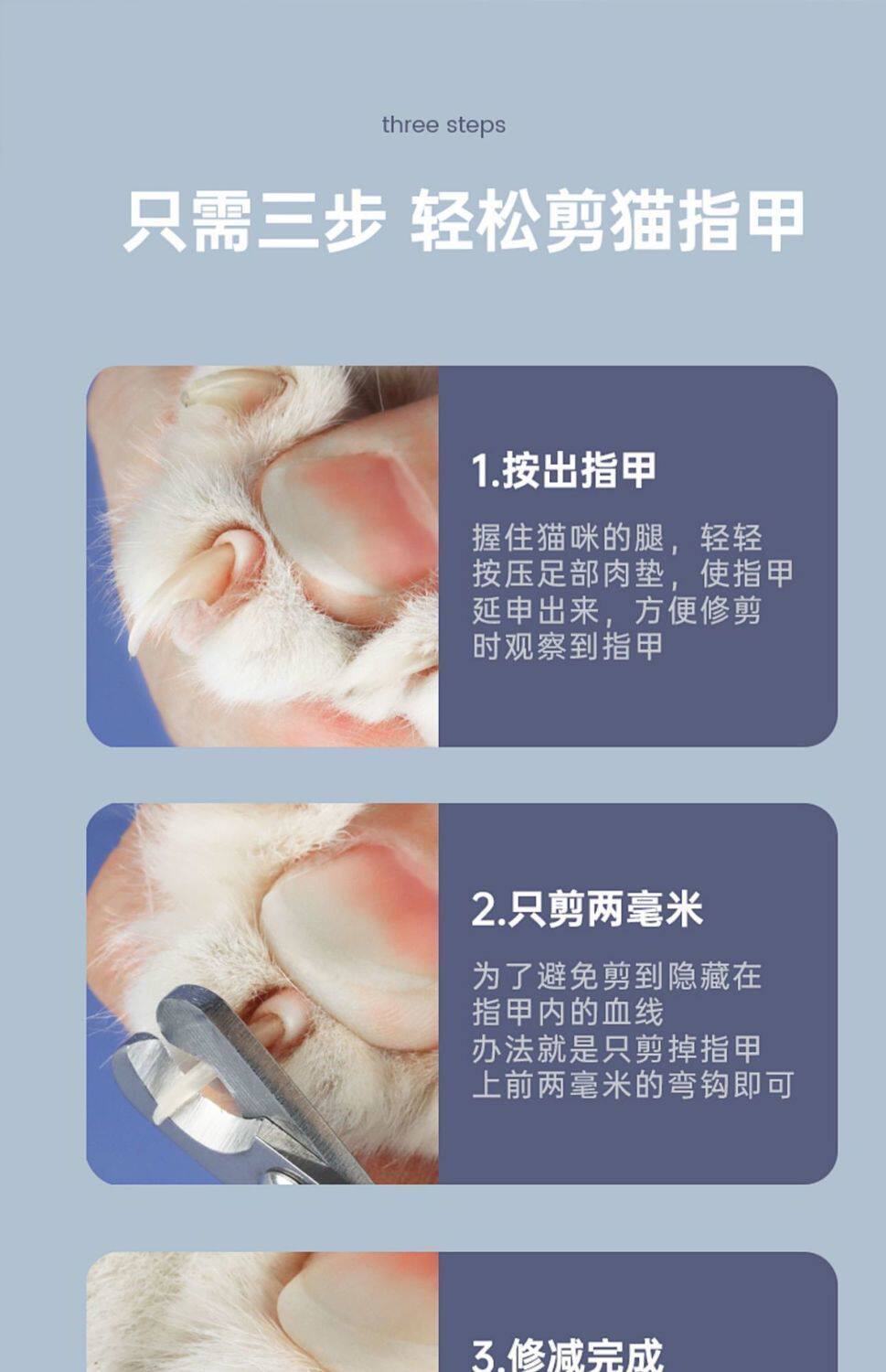 three steps

只需三步 轻松剪猫指甲

1.按出指甲

握住猫咪的腿，轻轻按压足部肉垫，使指甲延申出来，方便修剪时观察到指甲

2.只剪两毫米

为了避免剪到隐藏在指甲内的血线
办法就是只剪掉指甲上前两毫米的弯钩即可

3.修减完成