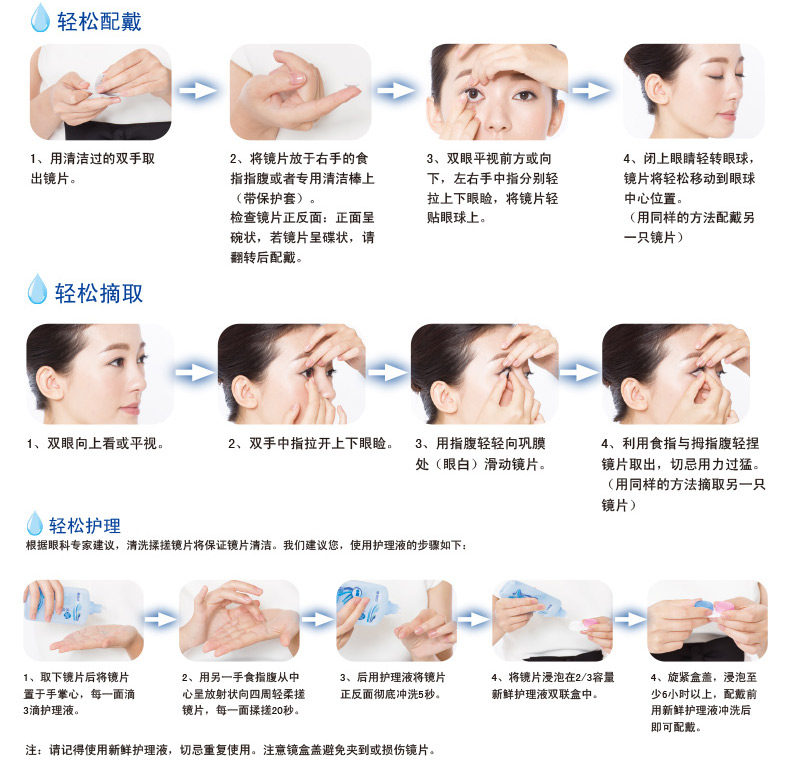 轻松配戴

1、用清洁过的双手取出镜片。

2、将镜片放于右手的食指指腹或者专用清洁棒上（带保护套）。
检查镜片正反面：正面呈碗状，若镜片呈碟状，请翻转后配戴。

3、双眼平视前方或向下，左右手中指分别轻拉上下眼睑，将镜片轻贴眼球上。

4、闭上眼睛轻转眼球，镜片将轻松移动到眼球中心位置。
（用同样的方法配戴另一只镜片）

轻松摘取

1、双眼向上看或平视。

2、双手中指拉开上下眼睑。

3、用指腹轻轻向巩膜处（眼白）滑动镜片。

4、利用食指与拇指腹轻捏镜片取出，切忌用力过猛。
（用同样的方法摘取另一只镜片）

轻松护理
根据眼科专家建议，清洗揉搓镜片将保证镜片清洁。我们建议您，使用护理液的步骤如下：

1、取下镜片后将镜片置于手掌心，每一面滴3滴护理液。

2、用另一手食指腹从中心呈放射状向四周轻柔搓镜片，每一面揉搓20秒。

3、后用护理液将镜片正反面彻底冲洗5秒。

4、将镜片浸泡在2/3容量新鲜护理液双联盒中。

4、旋紧盒盖，浸泡至少6小时以上，配戴前用新鲜护理液冲洗后即可配戴。

注：请记得使用新鲜护理液，切忌重复使用。注意镜盒盖避免夹到或损伤镜片。