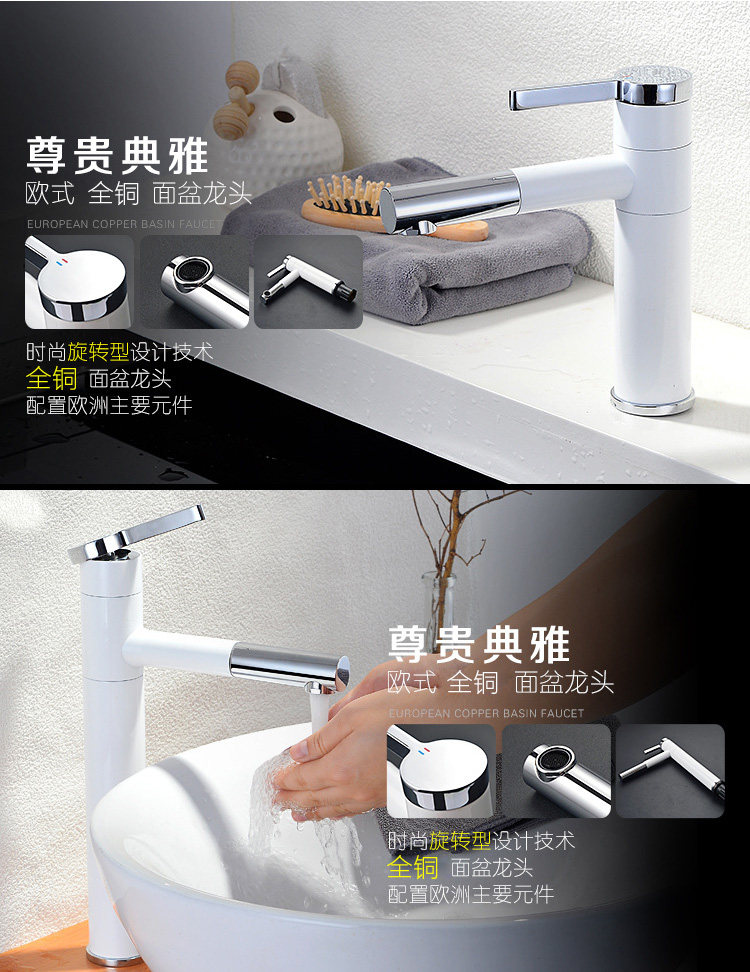 尊贵典雅
欧式 全铜 面盆龙头
EUROPEAN COPPER BASIN FAUCET

时尚旋转型设计技术
全铜 面盆龙头
配置欧洲主要元件

尊贵典雅
欧式 全铜 面盆龙头
EUROPEAN COPPER BASIN FAUCET

时尚旋转型设计技术
全铜 面盆龙头
配置欧洲主要元件