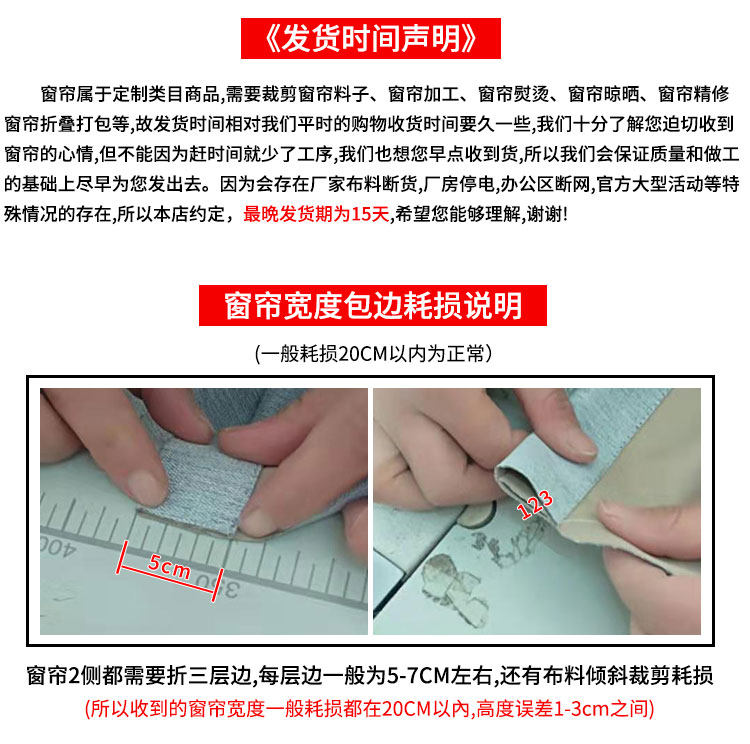 《发货时间声明》

窗帘属于定制类目商品,需要裁剪窗帘料子、窗帘加工、窗帘熨烫、窗帘晾晒、窗帘精修窗帘折叠打包等,故发货时间相对我们平时的购物收货时间要久一些,我们十分了解您迫切收到窗帘的心情,但不能因为赶时间就少了工序,我们也想您早点收到货,所以我们会保证质量和做工的基础上尽早为您发出去。因为会存在厂家布料断货,厂房停电,办公区断网,官方大型活动等特殊情况的存在,所以本店约定,最晚发货期为15天,希望您能够理解,谢谢!

窗帘宽度包边耗损说明

(一般耗损20CM以内为正常)

400

5cm

350

123

窗帘2侧都需要折三层边,每层边一般为5-7CM左右,还有布料倾斜裁剪耗损

(所以收到的窗帘宽度一般耗损都在20CM以内,高度误差1-3cm之间)