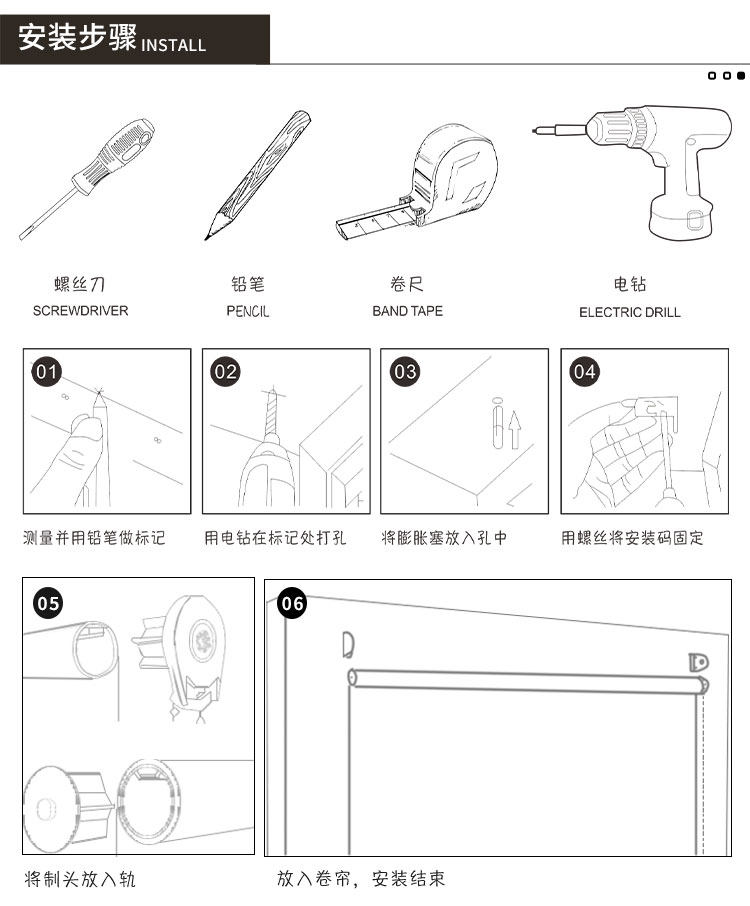 安装步骤 INSTALL

螺丝刀
SCREWDRIVER

铅笔
PENCIL

卷尺
BAND TAPE

电钻
ELECTRIC DRILL

01
测量并用铅笔做标记

02
用电钻在标记处打孔

03
将膨胀塞放入孔中

04
用螺丝将安装码固定

05
将制头放入轨

06
放入卷帘，安装结束