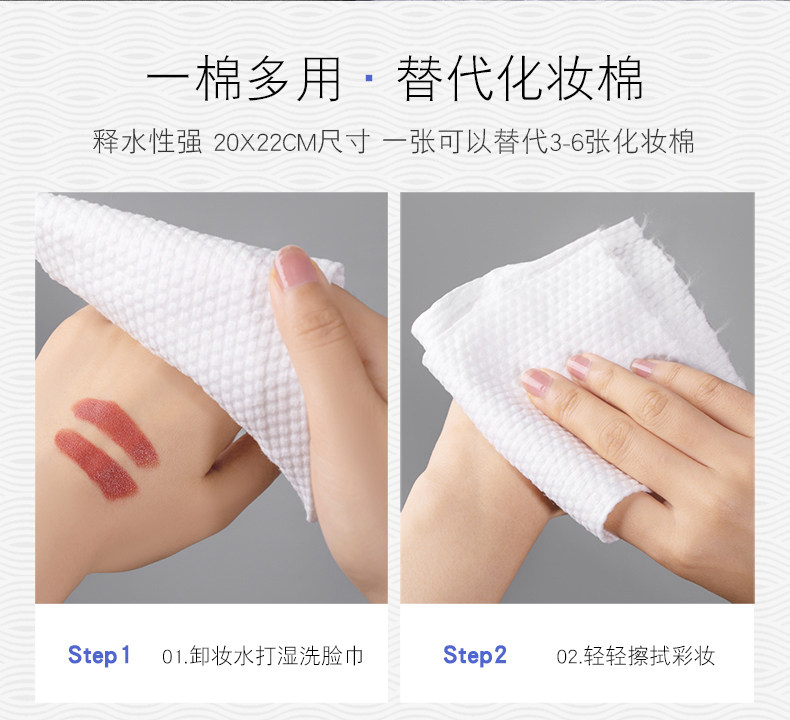 一棉多用 · 替代化妆棉

释水性强 20X22CM尺寸 一张可以替代3-6张化妆棉

Step1 01.卸妆水打湿洗脸巾

Step2 02.轻轻擦拭彩妆