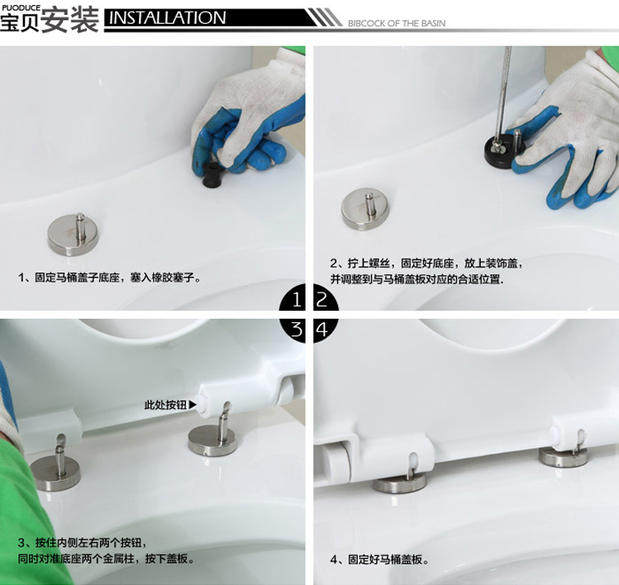 PUODUCE
宝贝安装 INSTALLATION
BIBCOCK OF THE BASIN

1、固定马桶盖子底座，塞入橡胶塞子。

2、拧上螺丝，固定好底座，放上装饰盖，并调整到与马桶盖板对应的合适位置.

1 2
3 4

此处按钮▶

3、按住内侧左右两个按钮，同时对准底座两个金属柱，按下盖板。

4、固定好马桶盖板。