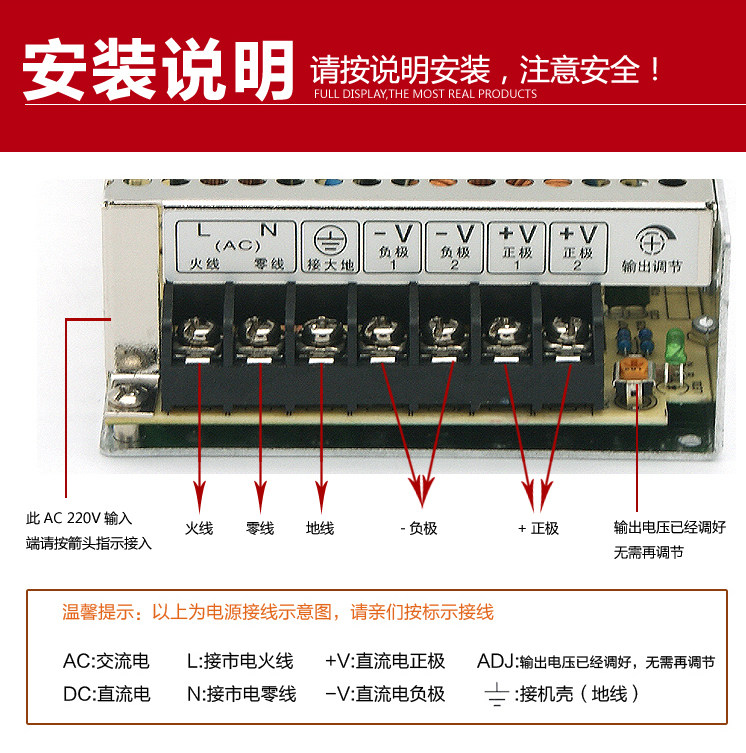 安装说明 请按说明安装，注意安全！
FULL DISPLAY,THE MOST REAL PRODUCTS

L N
(AC)
火线 零线

接大地

-V
负极
1

-V
负极
2

+V
正极
1

+V
正极
2

输出调节

此 AC 220V 输入
端请按箭头指示接入

火线

零线

地线

- 负极

+ 正极

输出电压已经调好
无需再调节

温馨提示：以上为电源接线示意图，请亲们按标示接线

AC:交流电 L:接市电火线 +V:直流电正极 ADJ:输出电压已经调好，无需再调节
DC:直流电 N:接市电零线 −V:直流电负极 :接机壳（地线）