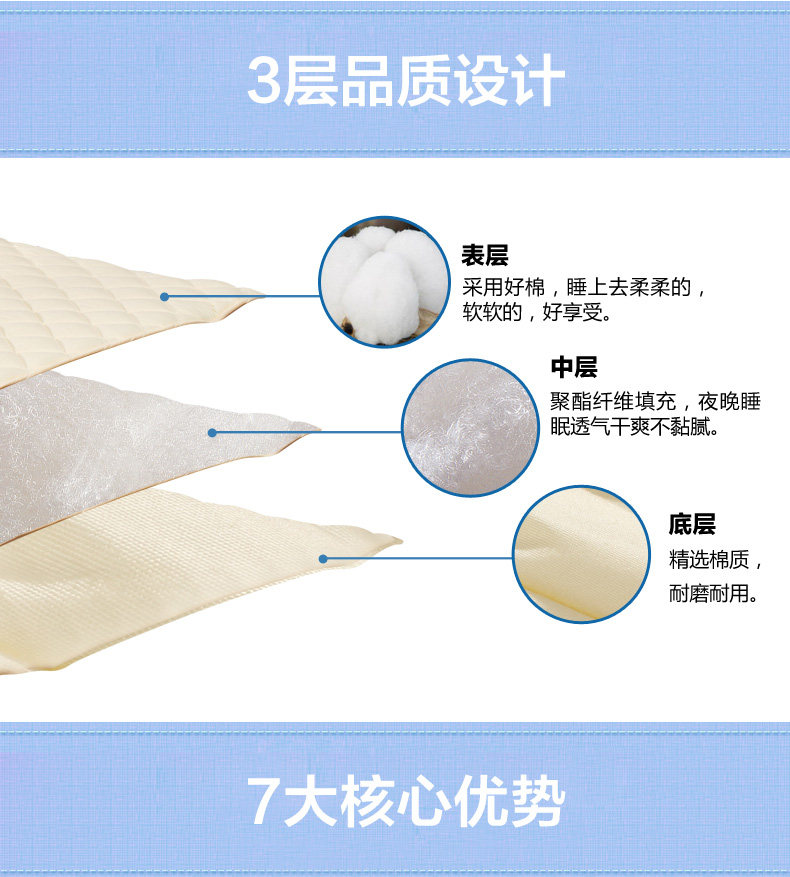 3层品质设计

表层
采用好棉，睡上去柔柔的，软软的，好享受。

中层
聚酯纤维填充，夜晚睡眠透气干爽不黏腻。

底层
精选棉质，耐磨耐用。

7大核心优势