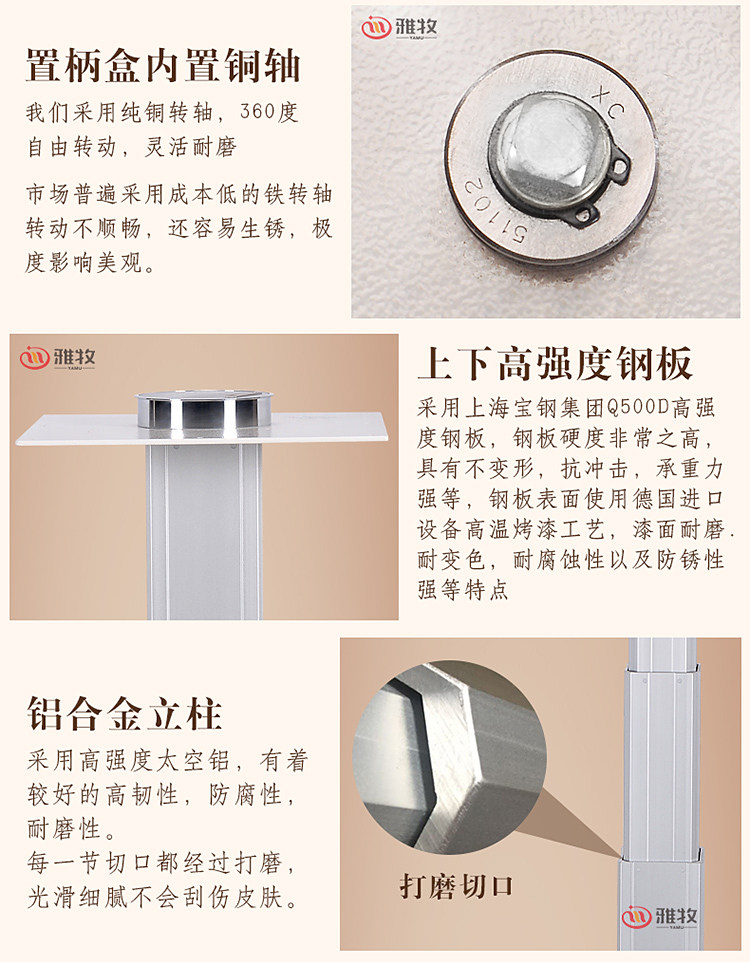 置柄盒内置铜轴

我们采用纯铜转轴，360度自由转动，灵活耐磨

市场普遍采用成本低的铁转轴转动不顺畅，还容易生锈，极度影响美观。

雅牧
YAMU

XC
51102

雅牧
YAMU

上下高强度钢板

采用上海宝钢集团Q500D高强度钢板，钢板硬度非常之高，具有不变形，抗冲击，承重力强等，钢板表面使用德国进口设备高温烤漆工艺，漆面耐磨.耐变色，耐腐蚀性以及防锈性强等特点

铝合金立柱

采用高强度太空铝，有着较好的高韧性，防腐性，耐磨性。
每一节切口都经过打磨，光滑细腻不会刮伤皮肤。

打磨切口

雅牧
YAMU