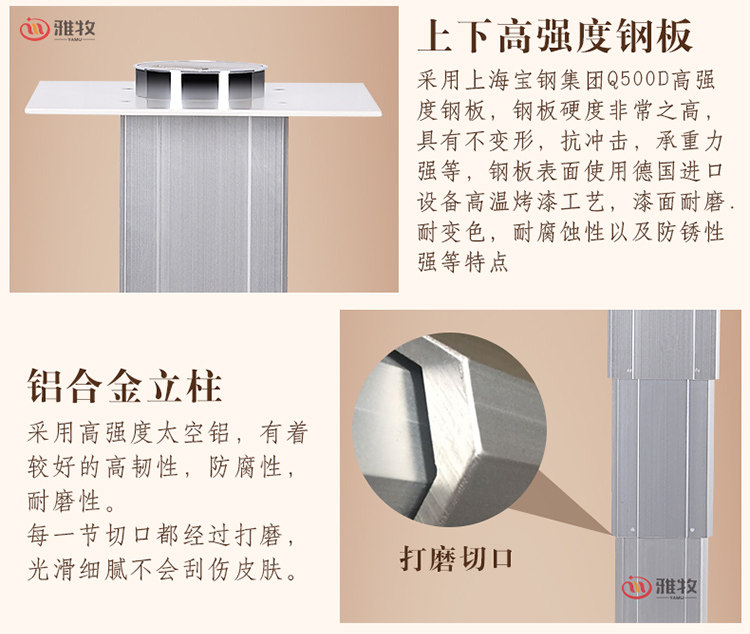 雅牧
YAMU

上下高强度钢板

采用上海宝钢集团Q500D高强度钢板，钢板硬度非常之高，具有不变形，抗冲击，承重力强等，钢板表面使用德国进口设备高温烤漆工艺，漆面耐磨.耐变色，耐腐蚀性以及防锈性强等特点

铝合金立柱

采用高强度太空铝，有着较好的高韧性，防腐性，耐磨性。
每一节切口都经过打磨，光滑细腻不会刮伤皮肤。

打磨切口

雅牧
YAMU