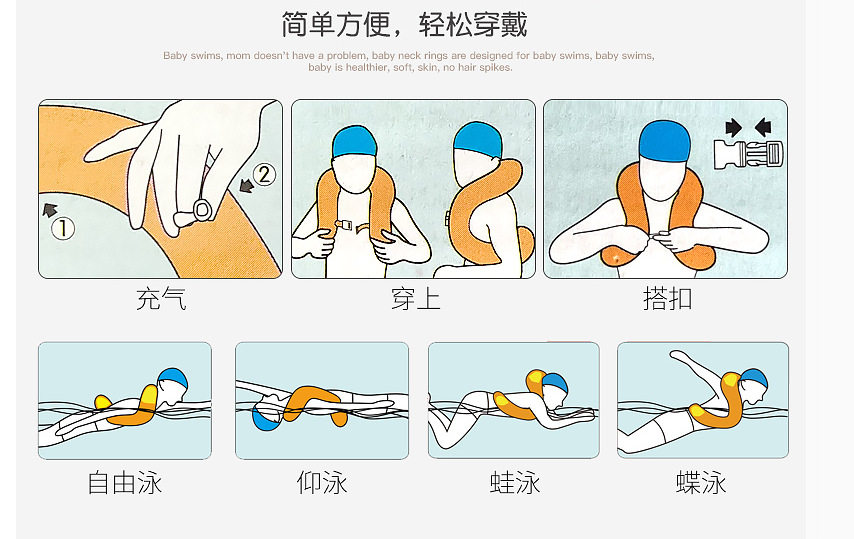 简单方便，轻松穿戴

Baby swims, mom doesn't have a problem, baby neck rings are designed for baby swims, baby swims, baby is healthier, soft, skin, no hair spikes.

①

②

充气

穿上

搭扣

自由泳

仰泳

蛙泳

蝶泳