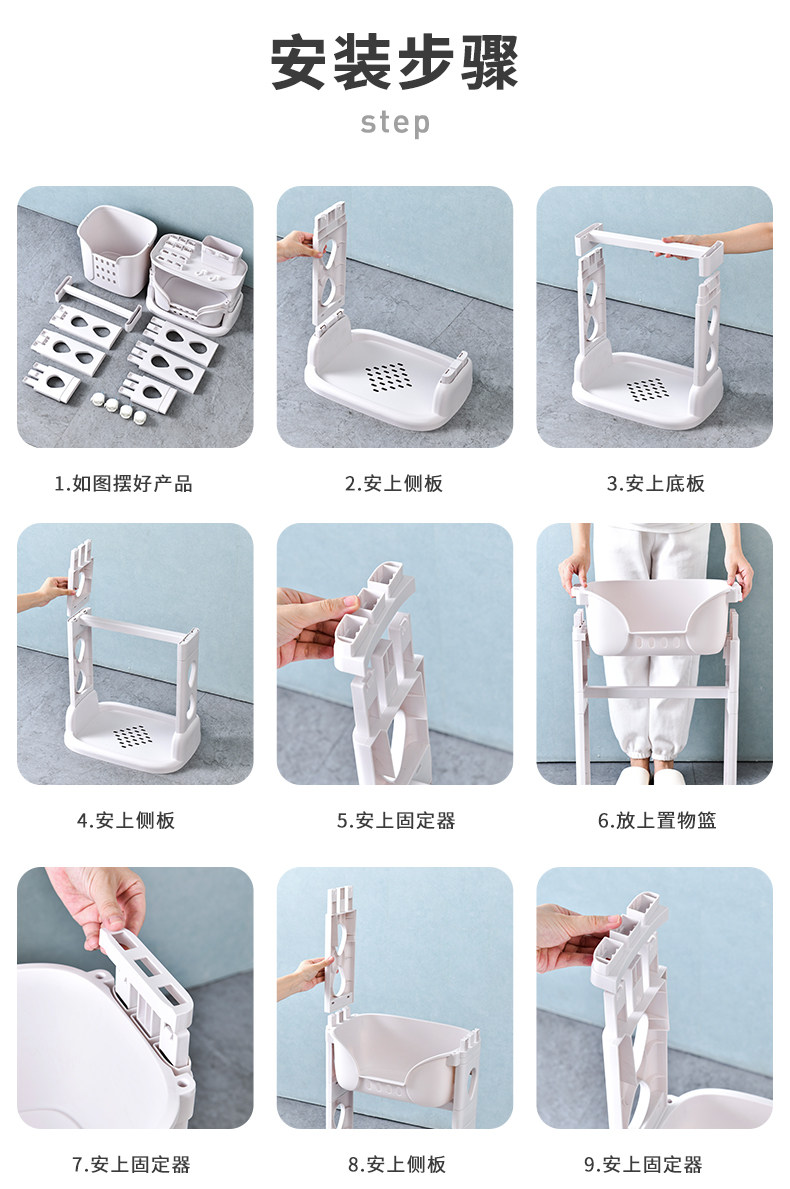 安装步骤
step

1.如图摆好产品

2.安上侧板

3.安上底板

4.安上侧板

5.安上固定器

6.放上置物篮

7.安上固定器

8.安上侧板

9.安上固定器