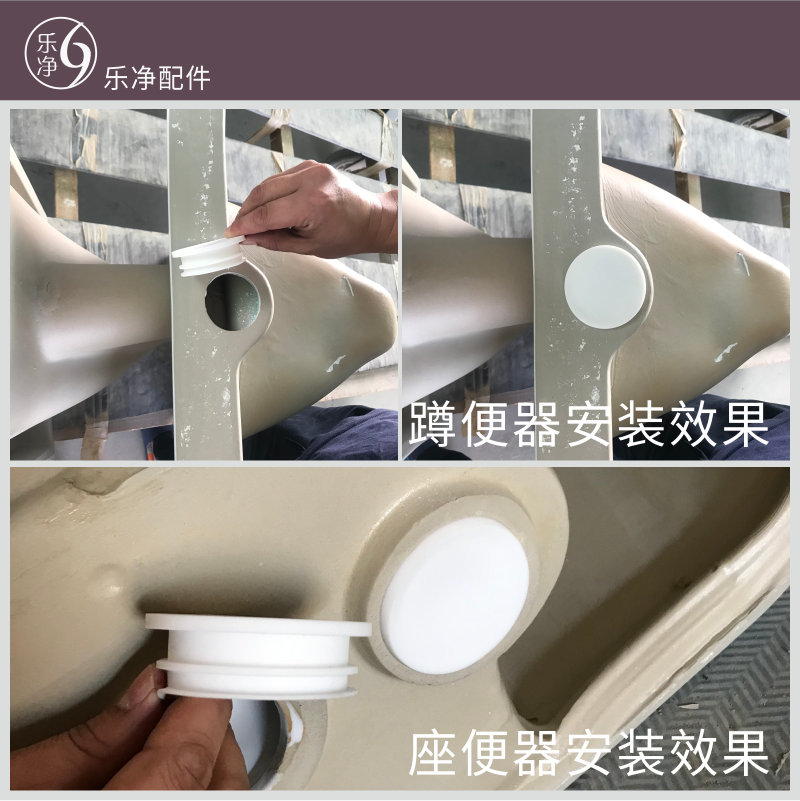 乐净

乐净配件

蹲便器安装效果

座便器安装效果