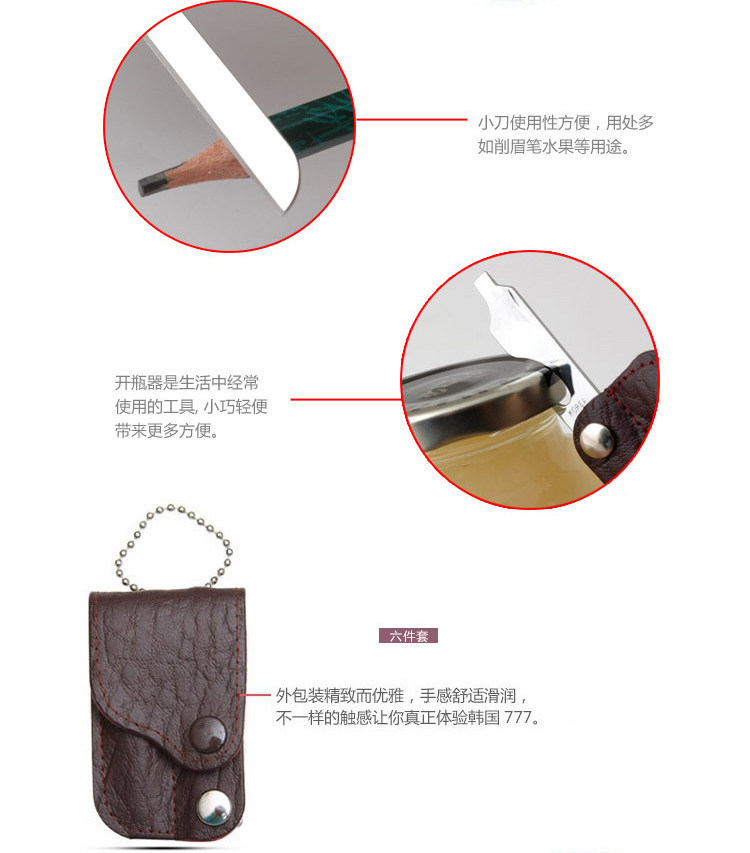 小刀使用性方便，用处多如削眉笔水果等用途。

开瓶器是生活中经常使用的工具, 小巧轻便带来更多方便。

六件套

外包装精致而优雅，手感舒适滑润，不一样的触感让你真正体验韩国 777。