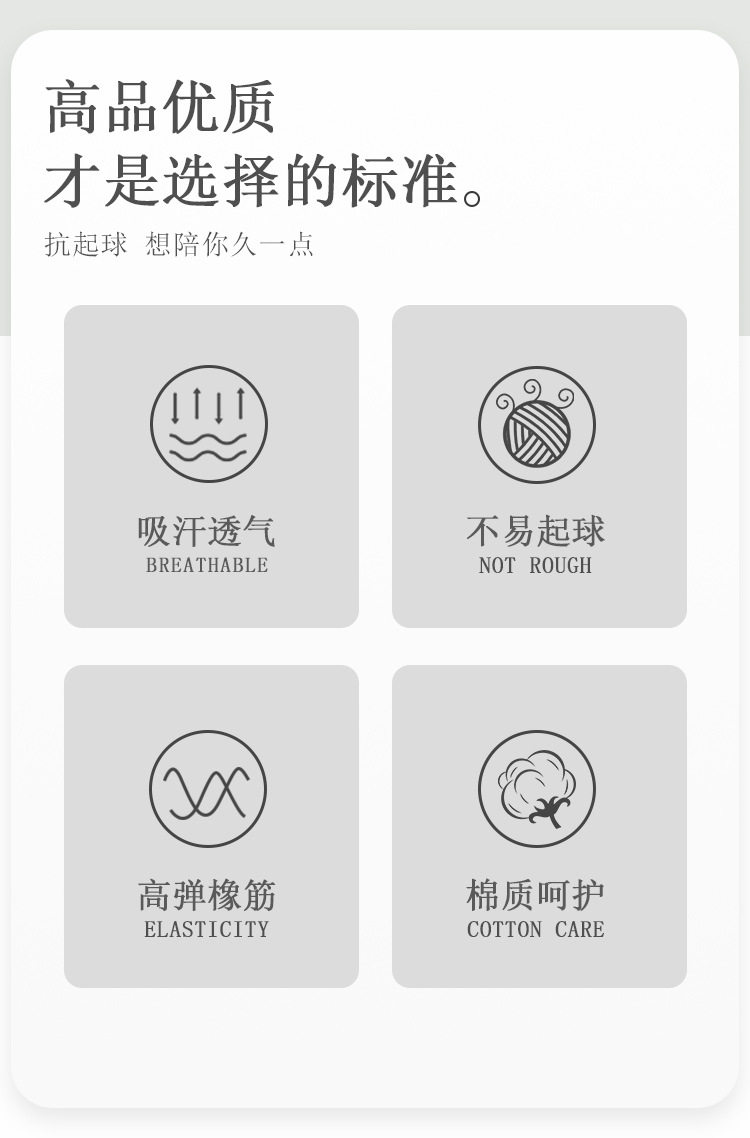 高品优质
才是选择的标准。

抗起球 想陪你久一点

吸汗透气
BREATHABLE

不易起球
NOT ROUGH

高弹橡筋
ELASTICITY

棉质呵护
COTTON CARE