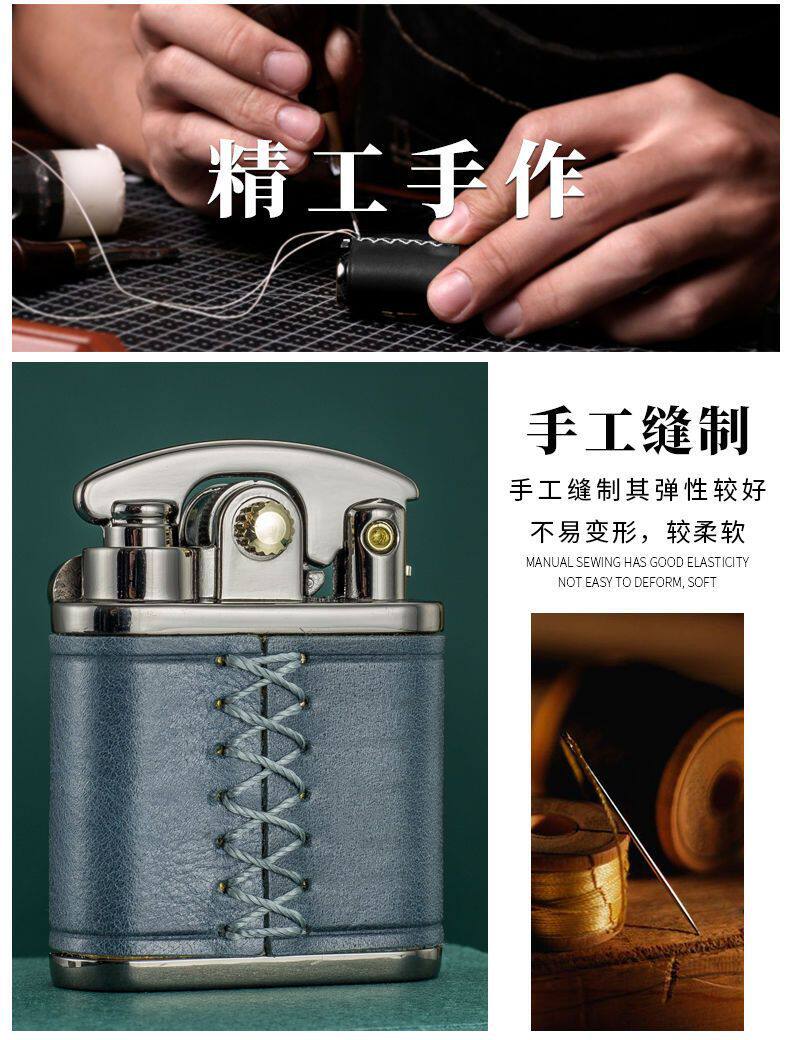 精工手作

手工缝制

手工缝制其弹性较好
不易变形，较柔软

MANUAL SEWING HAS GOOD ELASTICITY
NOT EASY TO DEFORM, SOFT