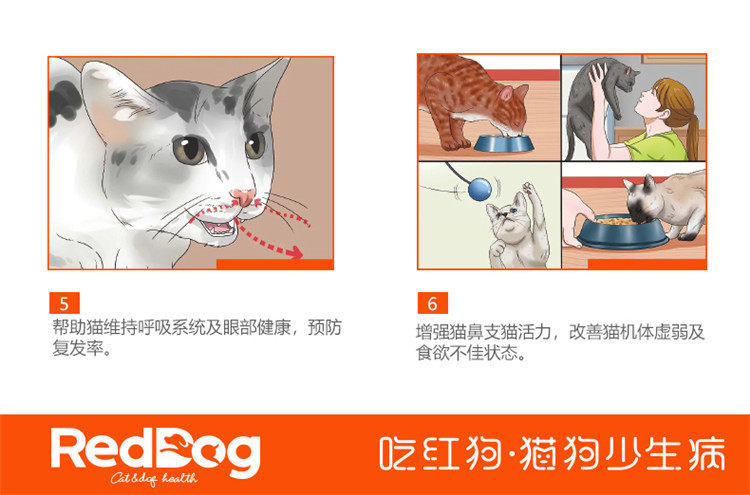 5

帮助猫维持呼吸系统及眼部健康，预防复发率。

6

增强猫鼻支猫活力，改善猫机体虚弱及食欲不佳状态。

RedDog
Cat&dog health

吃红狗·猫狗少生病