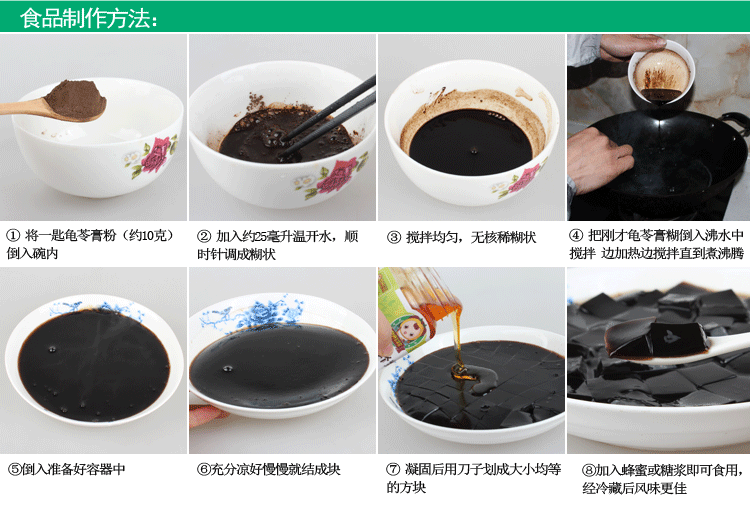 食品制作方法：

① 将一匙龟苓膏粉（约10克）倒入碗内

② 加入约25毫升温开水，顺时针调成糊状

③ 搅拌均匀，无核稀糊状

④ 把刚才龟苓膏糊倒入沸水中搅拌 边加热边搅拌直到煮沸腾

⑤倒入准备好容器中

⑥充分凉好慢慢就结成块

⑦ 凝固后用刀子划成大小均等的方块

⑧加入蜂蜜或糖浆即可食用，经冷藏后风味更佳