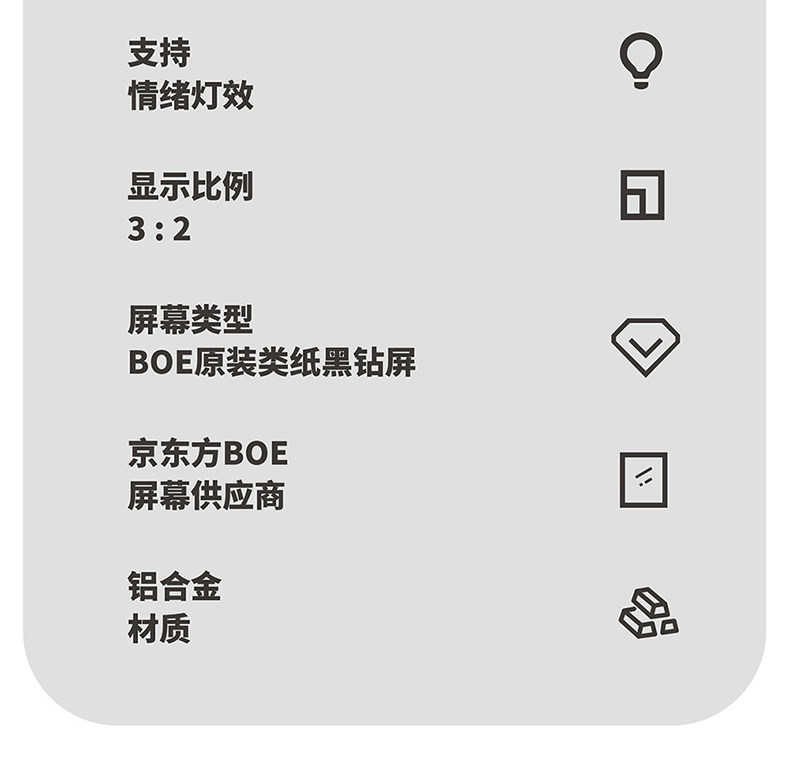 支持
情绪灯效

显示比例
3 : 2

屏幕类型
BOE原装类纸黑钻屏

京东方BOE
屏幕供应商

铝合金
材质