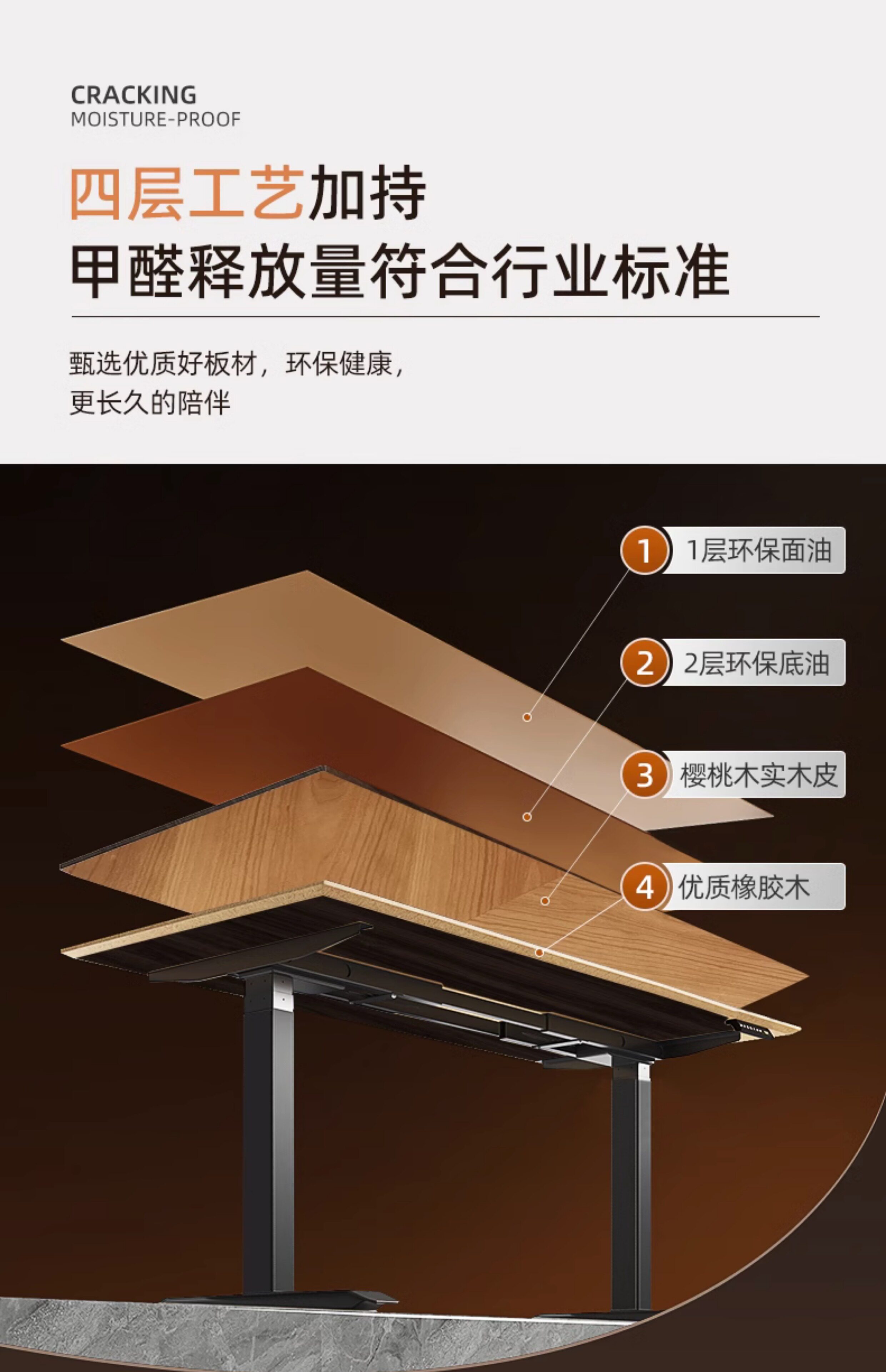 CRACKING
MOISTURE-PROOF

四层工艺加持
甲醛释放量符合行业标准

甄选优质好板材，环保健康，
更长久的陪伴

1 1层环保面油

2 2层环保底油

3 樱桃木实木皮

4 优质橡胶木