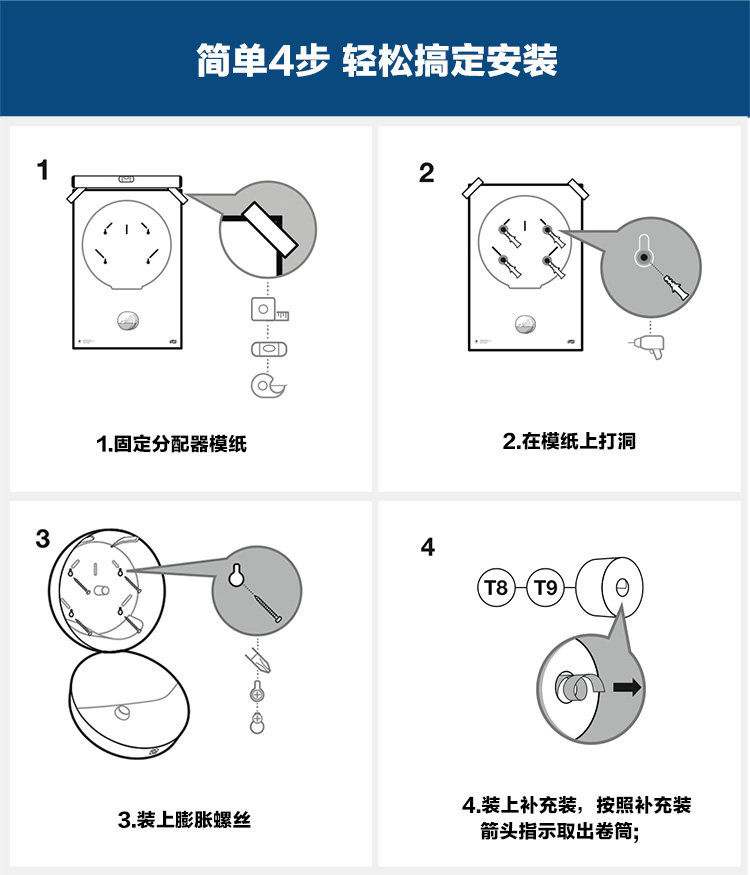 简单4步 轻松搞定安装

1

1.固定分配器模纸

2

2.在模纸上打洞

3

3.装上膨胀螺丝

4

T8 T9

4.装上补充装，按照补充装箭头指示取出卷筒;