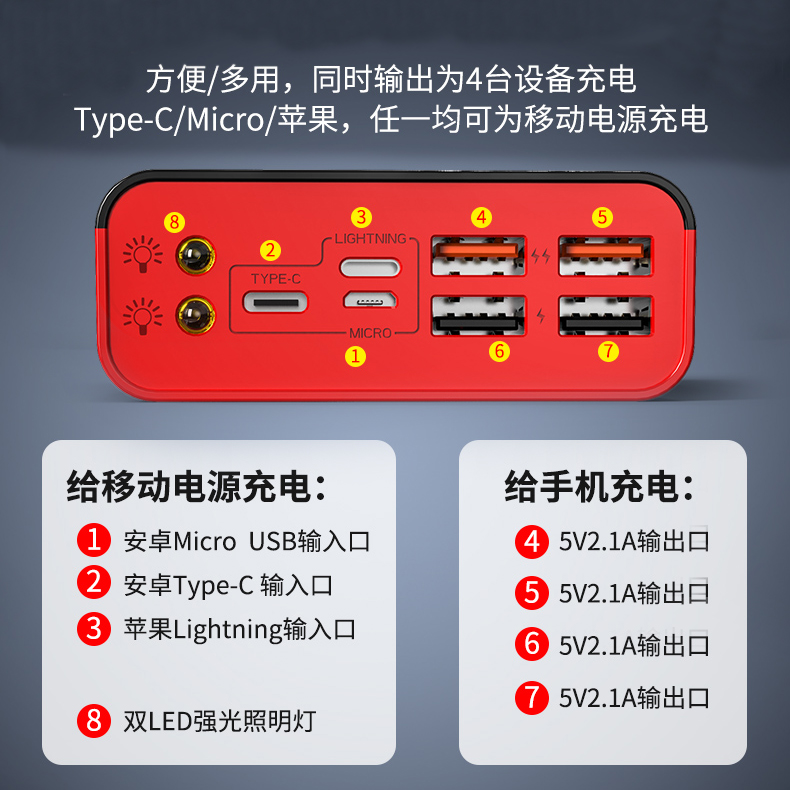 方便/多用，同时输出为4台设备充电
Type-C/Micro/苹果，任一均可为移动电源充电

8
2
TYPE-C
3
LIGHTNING
MICRO
1
4
5
6
7

给移动电源充电：
1 安卓Micro USB输入口
2 安卓Type-C 输入口
3 苹果Lightning输入口

8 双LED强光照明灯

给手机充电：
4 5V2.1A输出口
5 5V2.1A输出口
6 5V2.1A输出口
7 5V2.1A输出口