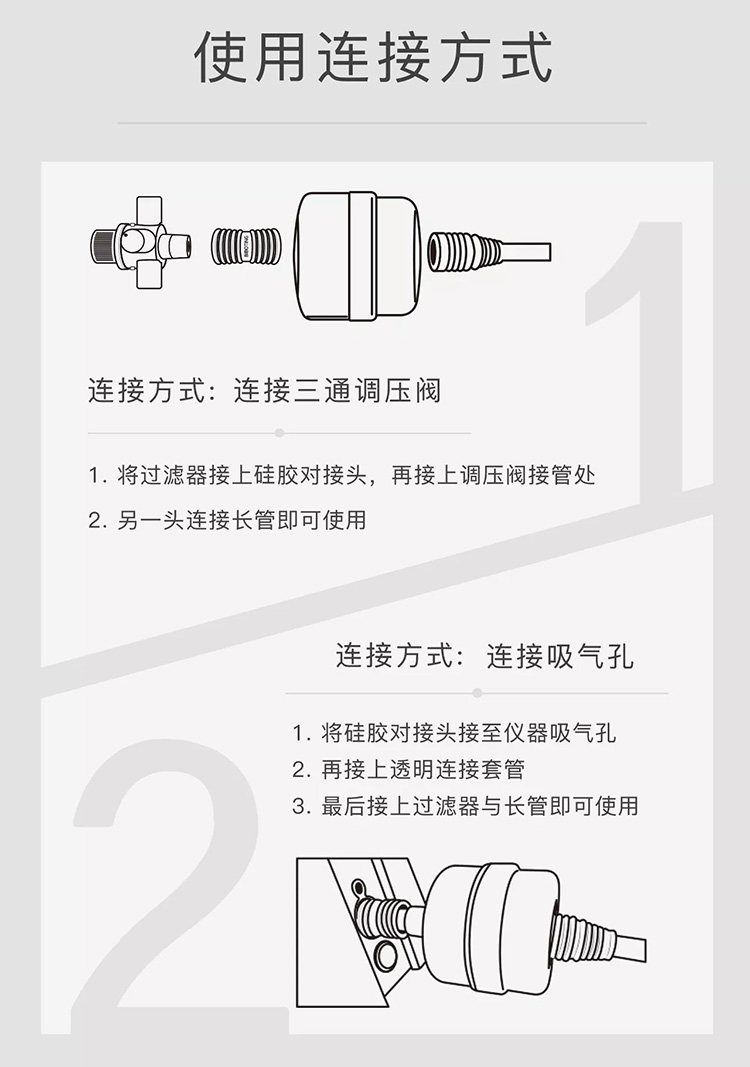 使用连接方式

1

连接方式：连接三通调压阀

1. 将过滤器接上硅胶对接头，再接上调压阀接管处

2. 另一头连接长管即可使用

连接方式：连接吸气孔

2

1. 将硅胶对接头接至仪器吸气孔

2. 再接上透明连接套管

3. 最后接上过滤器与长管即可使用