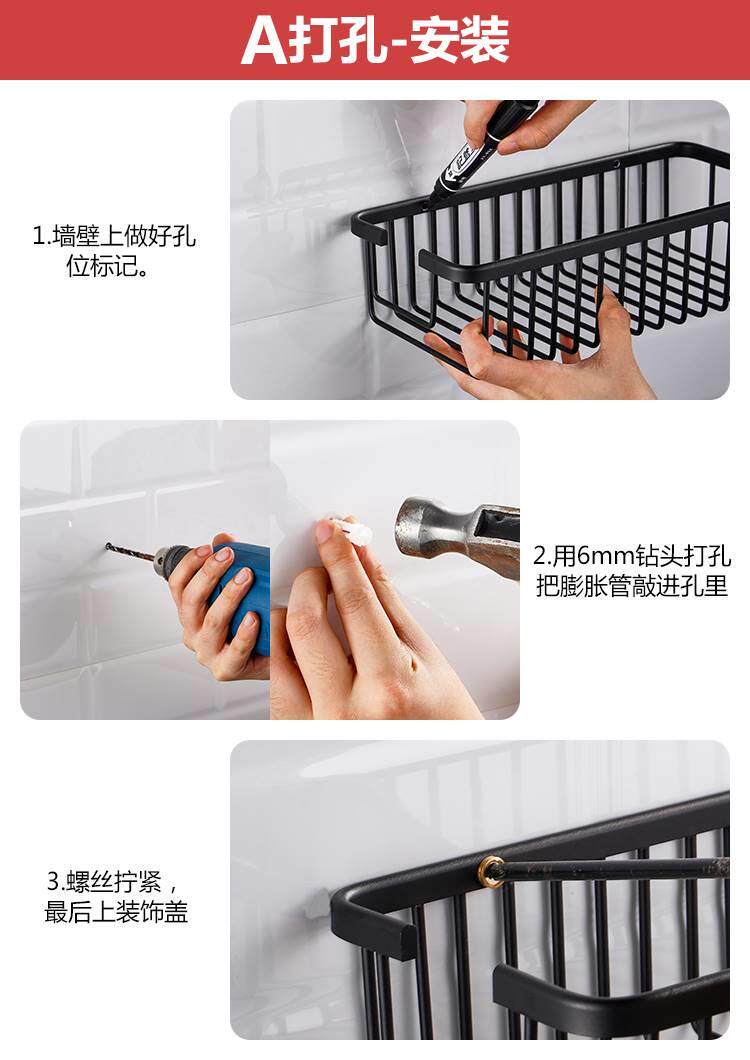 A打孔-安装

1.墙壁上做好孔位标记。

2.用6mm钻头打孔把膨胀管敲进孔里

3.螺丝拧紧，最后上装饰盖