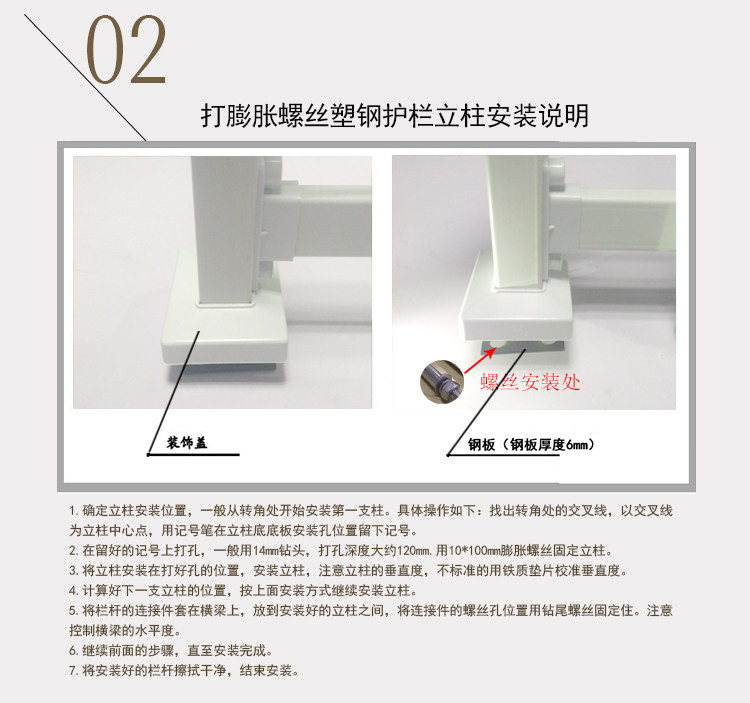 02

打膨胀螺丝塑钢护栏立柱安装说明

装饰盖

螺丝安装处

钢板（钢板厚度6mm）

1. 确定立柱安装位置，一般从转角处开始安装第一支柱。具体操作如下：找出转角处的交叉线，以交叉线为立柱中心点，用记号笔在立柱底底板安装孔位置留下记号。
2. 在留好的记号上打孔，一般用14mm钻头，打孔深度大约120mm. 用10*100mm膨胀螺丝固定立柱。
3. 将立柱安装在打好孔的位置，安装立柱，注意立柱的垂直度，不标准的用铁质垫片校准垂直度。
4. 计算好下一支立柱的位置，按上面安装方式继续安装立柱。
5. 将栏杆的连接件套在横梁上，放到安装好的立柱之间，将连接件的螺丝孔位置用钻尾螺丝固定住。注意控制横梁的水平度。
6. 继续前面的步骤，直至安装完成。
7. 将安装好的栏杆擦拭干净，结束安装。